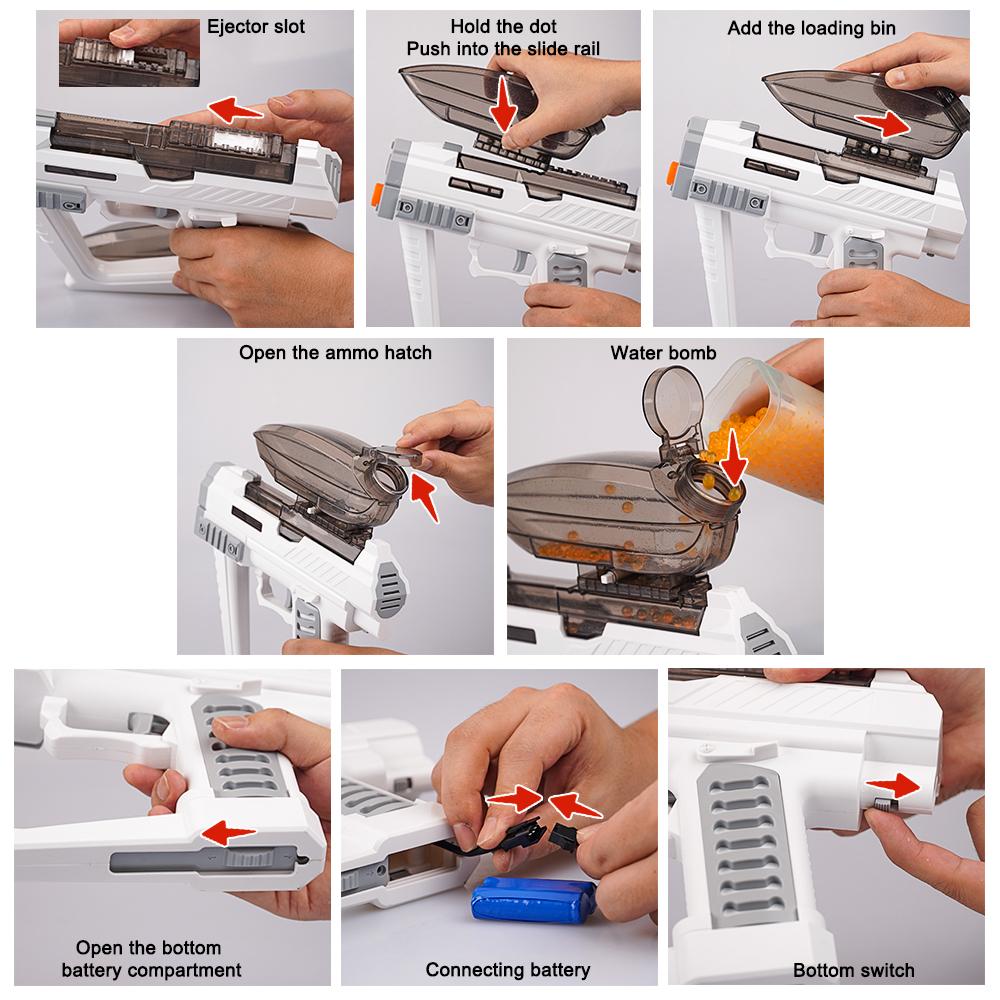 Ejector slot

Hold the dot
Push into the slide rail

Add the loading bin

Open the ammo hatch

Water bomb

Open the bottom battery compartment

Connecting battery

Bottom switch