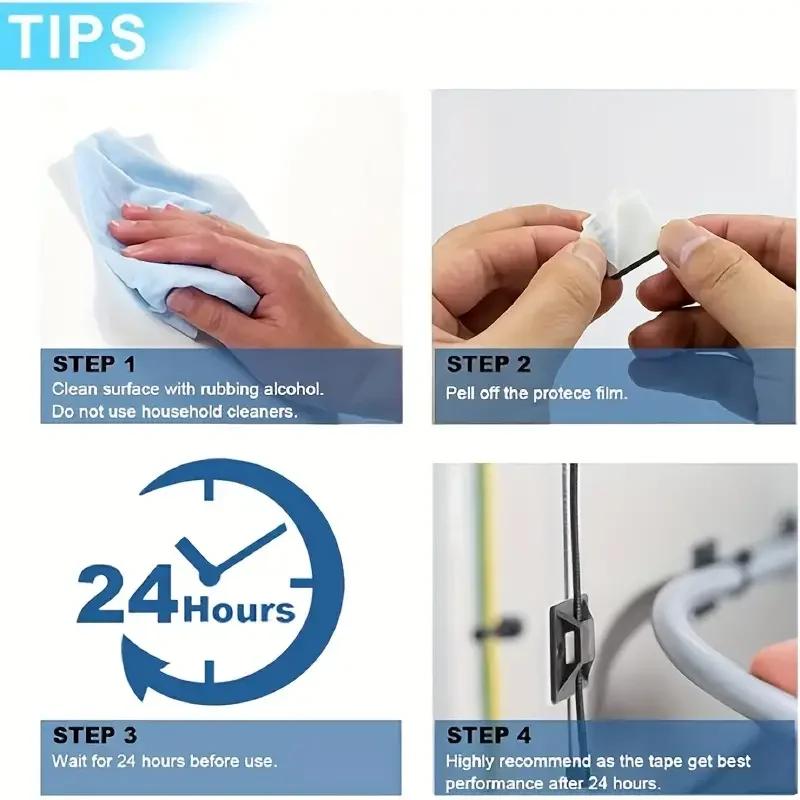 TIPS

STEP 1
Clean surface with rubbing alcohol. Do not use household cleaners.

STEP 2
Pell off the protece film.

24 Hours

STEP 3
Wait for 24 hours before use.

STEP 4
Highly recommend as the tape get best performance after 24 hours.