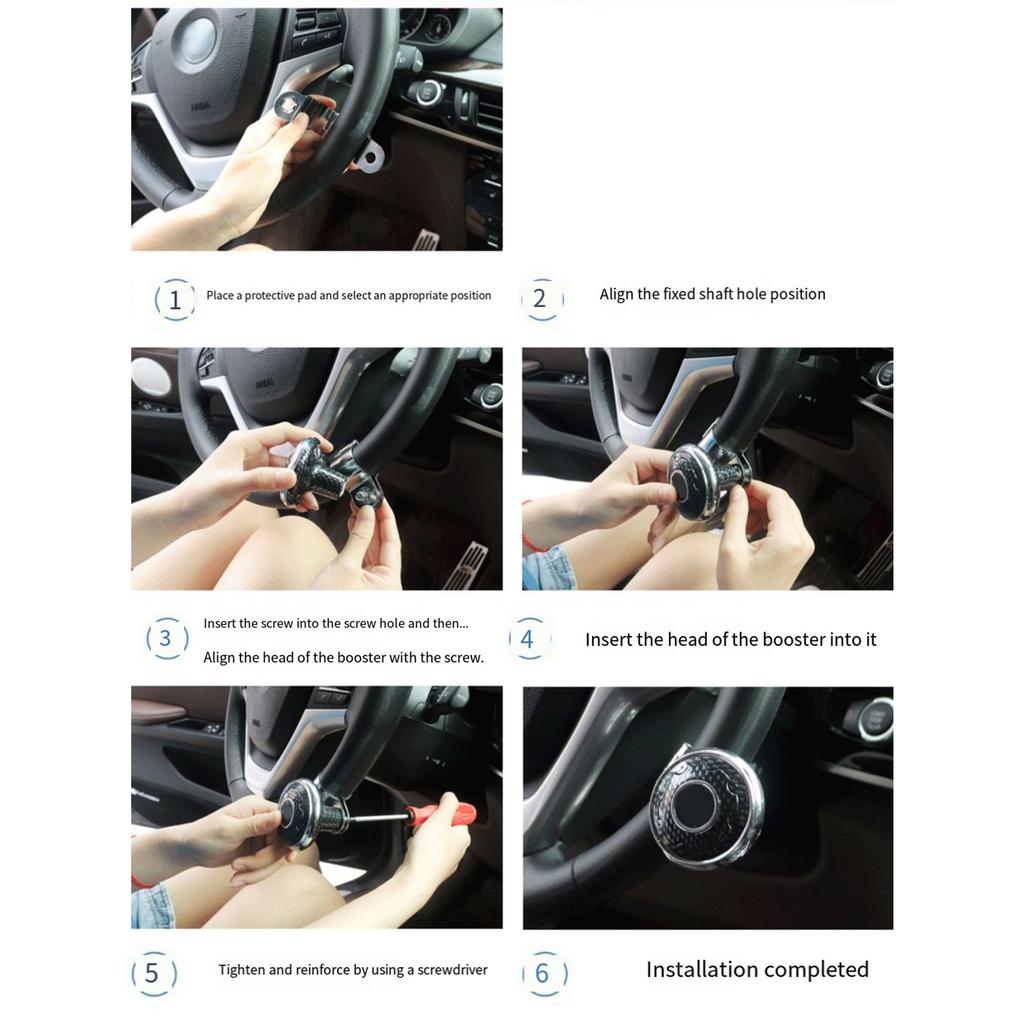 1 Place a protective pad and select an appropriate position

2 Align the fixed shaft hole position

3 Insert the screw into the screw hole and then...
Align the head of the booster with the screw.

4 Insert the head of the booster into it

5 Tighten and reinforce by using a screwdriver

6 Installation completed