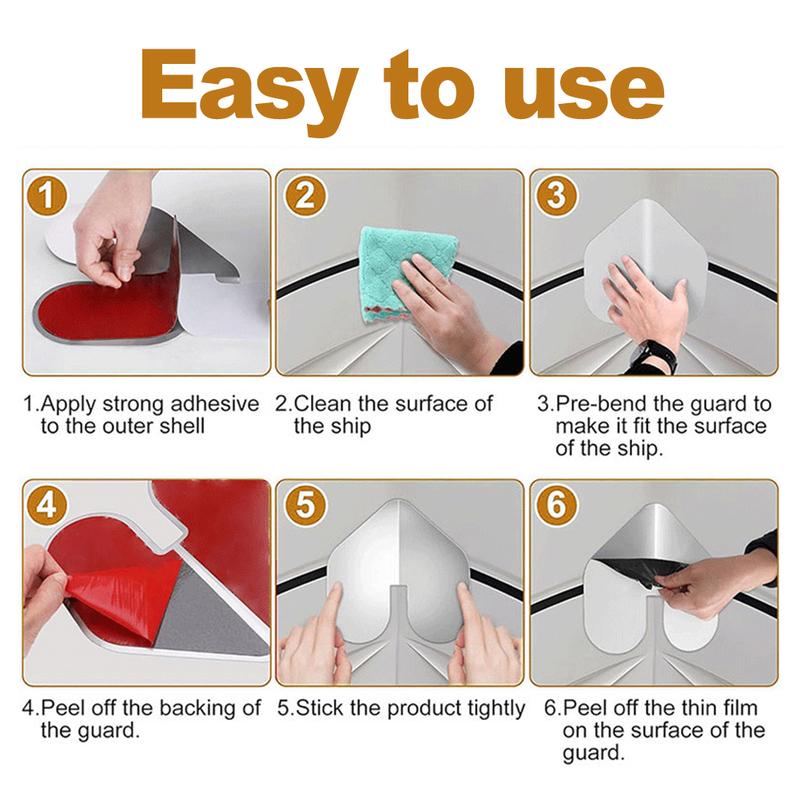 Easy to use

1

2

3

1.Apply strong adhesive to the outer shell

2.Clean the surface of the ship

3.Pre-bend the guard to make it fit the surface of the ship.

4

5

6

4.Peel off the backing of the guard.

5.Stick the product tightly

6.Peel off the thin film on the surface of the guard.