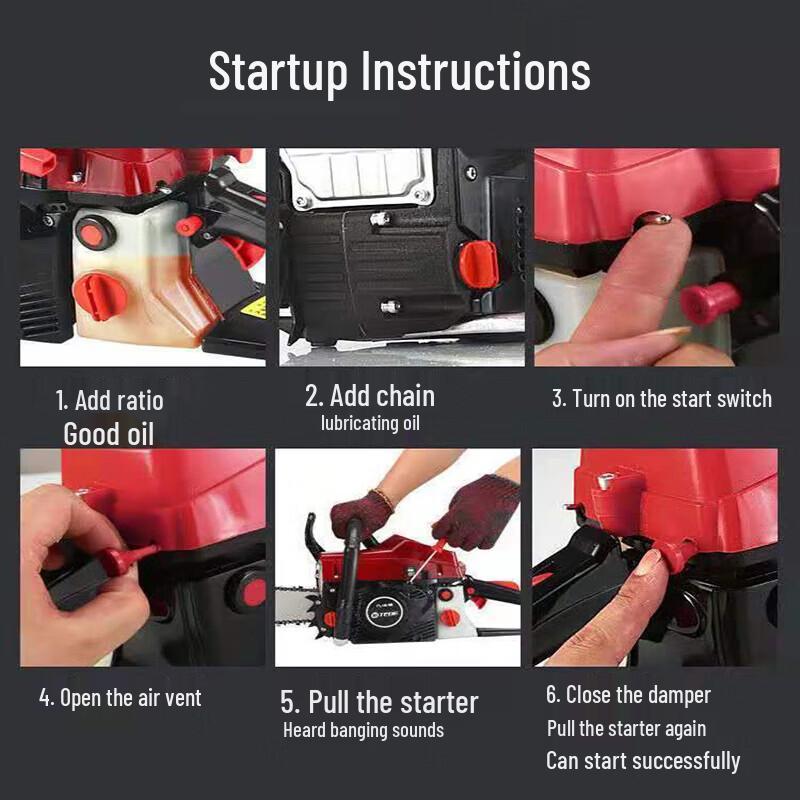 Startup Instructions

1. Add ratio
Good oil

2. Add chain
lubricating oil

3. Turn on the start switch

4. Open the air vent

5. Pull the starter
Heard banging sounds

6. Close the damper
Pull the starter again
Can start successfully