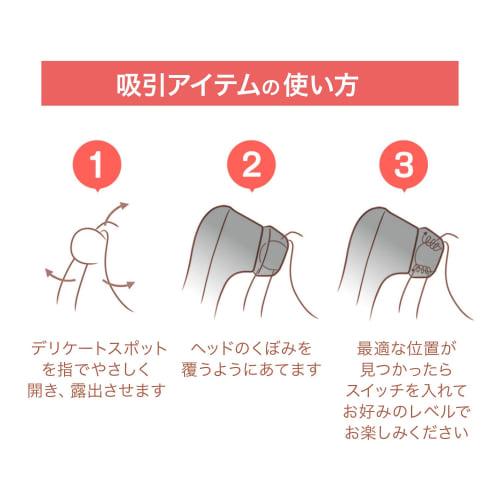 吸引アイテムの使い方

1

デリケートスポットを指でやさしく開き、露出させます

2

ヘッドのくぼみを覆うようにあてます

3

最適な位置が見つかったらスイッチを入れてお好みのレベルでお楽しみください