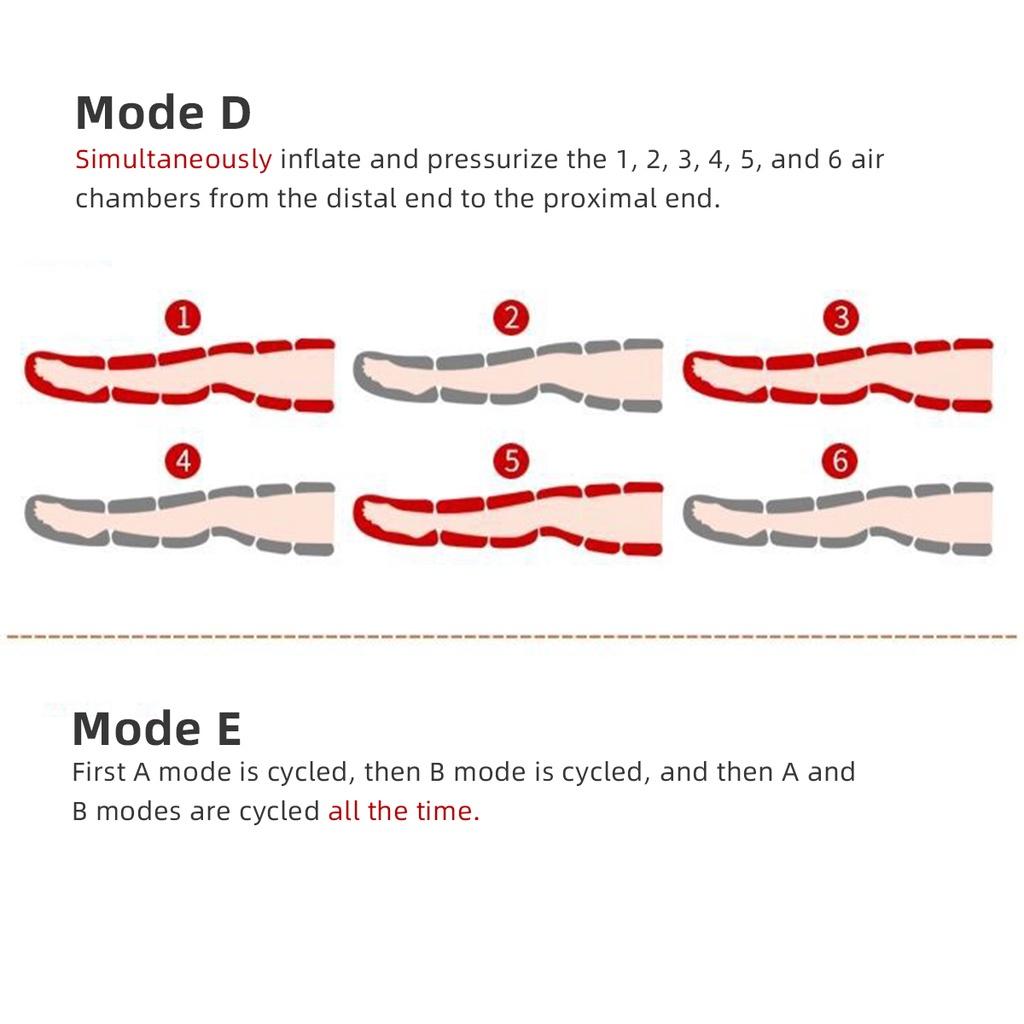 Mode D

Simultaneously inflate and pressurize the 1, 2, 3, 4, 5, and 6 air chambers from the distal end to the proximal end.

1

2

3

4

5

6

Mode E

First A mode is cycled, then B mode is cycled, and then A and B modes are cycled all the time.