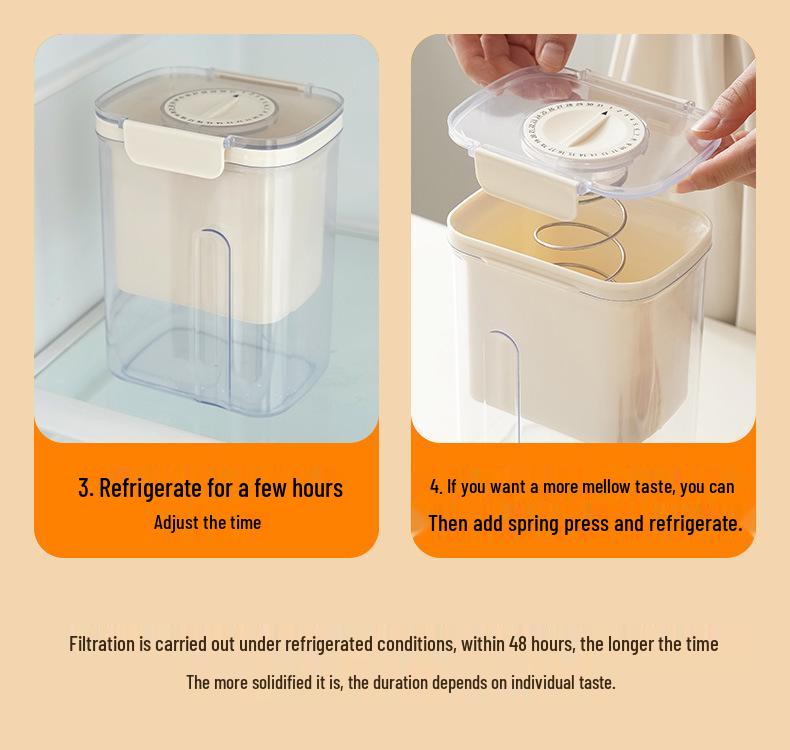 3. Refrigerate for a few hours
Adjust the time

4. If you want a more mellow taste, you can
Then add spring press and refrigerate.

Filtration is carried out under refrigerated conditions, within 48 hours, the longer the time

The more solidified it is, the duration depends on individual taste.