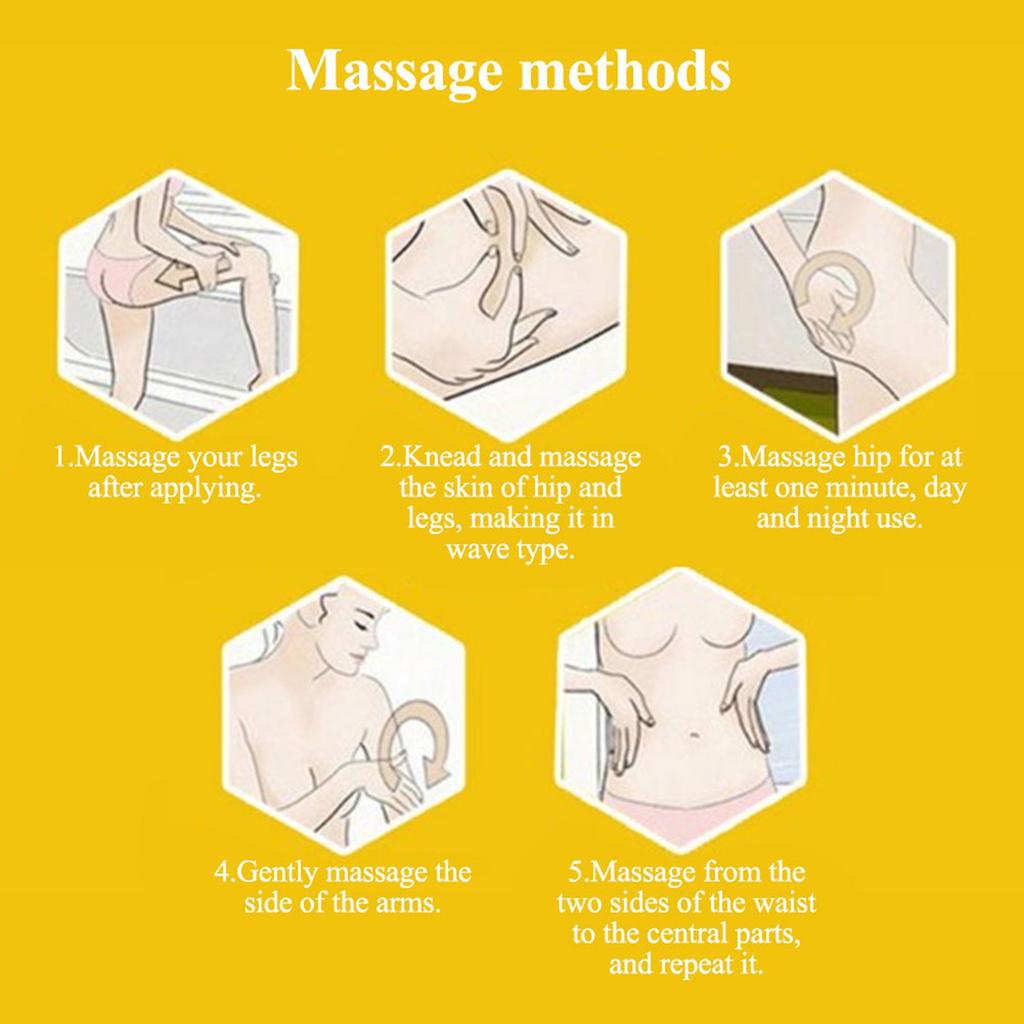 Massage methods

1.Massage your legs after applying.

2.Knead and massage the skin of hip and legs, making it in wave type.

3.Massage hip for at least one minute, day and night use.

4.Gently massage the side of the arms.

5.Massage from the two sides of the waist to the central parts, and repeat it.