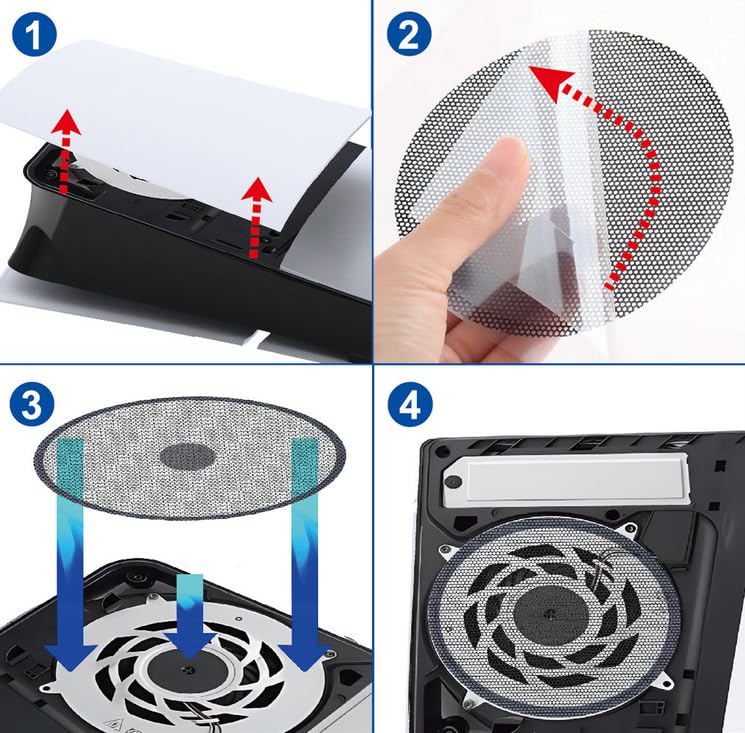 1

2

3

4