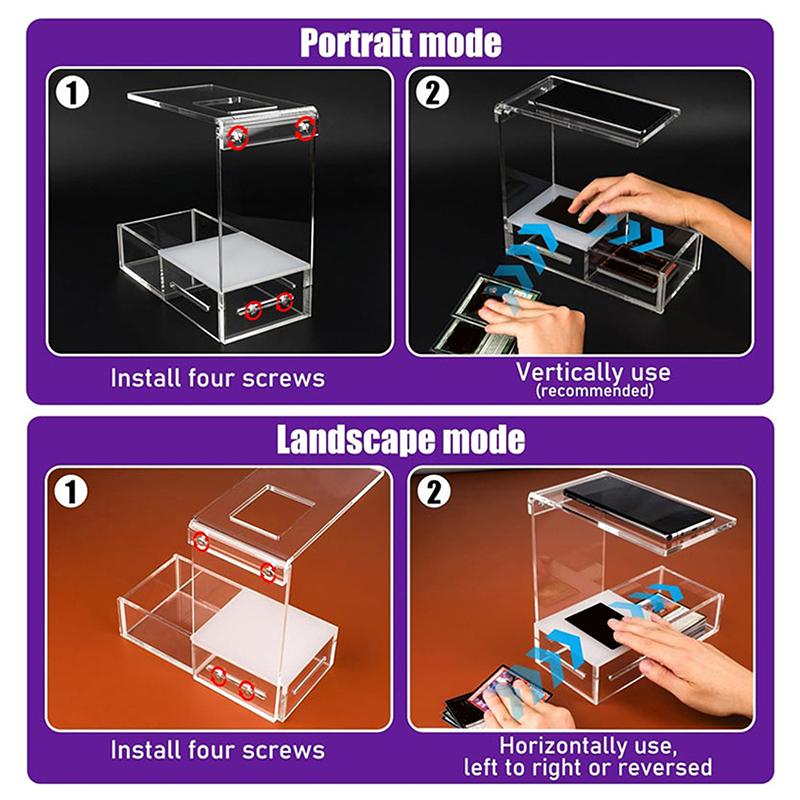 Portrait mode

1

Install four screws

2

Vertically use
(recommended)

Landscape mode

1

Install four screws

2

Horizontally use,
left to right or reversed