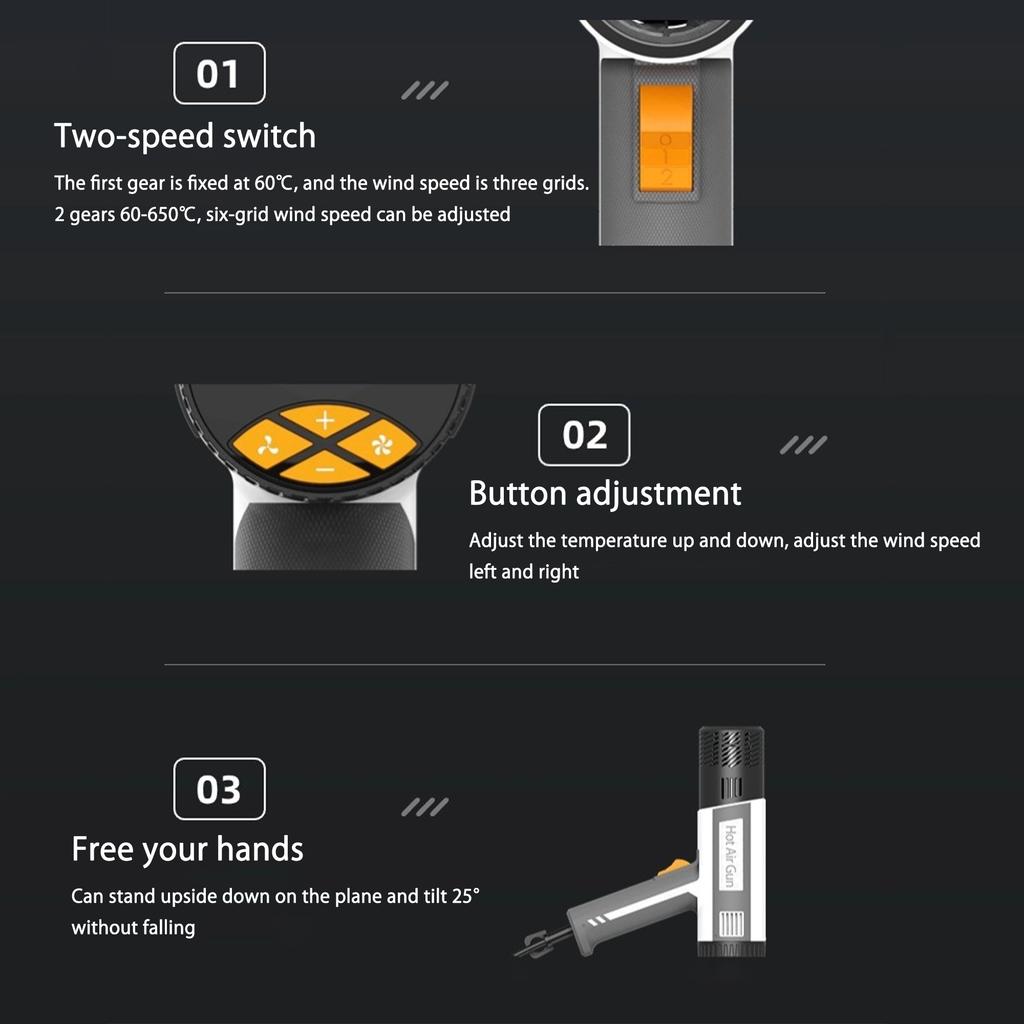 01

Two-speed switch

The first gear is fixed at 60℃, and the wind speed is three grids. 2 gears 60-650℃, six-grid wind speed can be adjusted

0
1
2

+
−

02

Button adjustment

Adjust the temperature up and down, adjust the wind speed left and right

03

Free your hands

Can stand upside down on the plane and tilt 25° without falling

Hot Air Gun