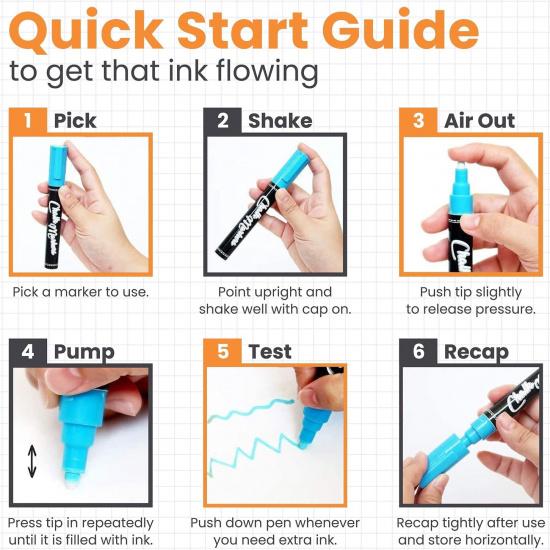 Quick Start Guide
to get that ink flowing

1 Pick

Pick a marker to use.

2 Shake

Point upright and shake well with cap on.

3 Air Out

Push tip slightly to release pressure.

4 Pump

Press tip in repeatedly until it is filled with ink.

5 Test

Push down pen whenever you need extra ink.

6 Recap

Recap tightly after use and store horizontally.