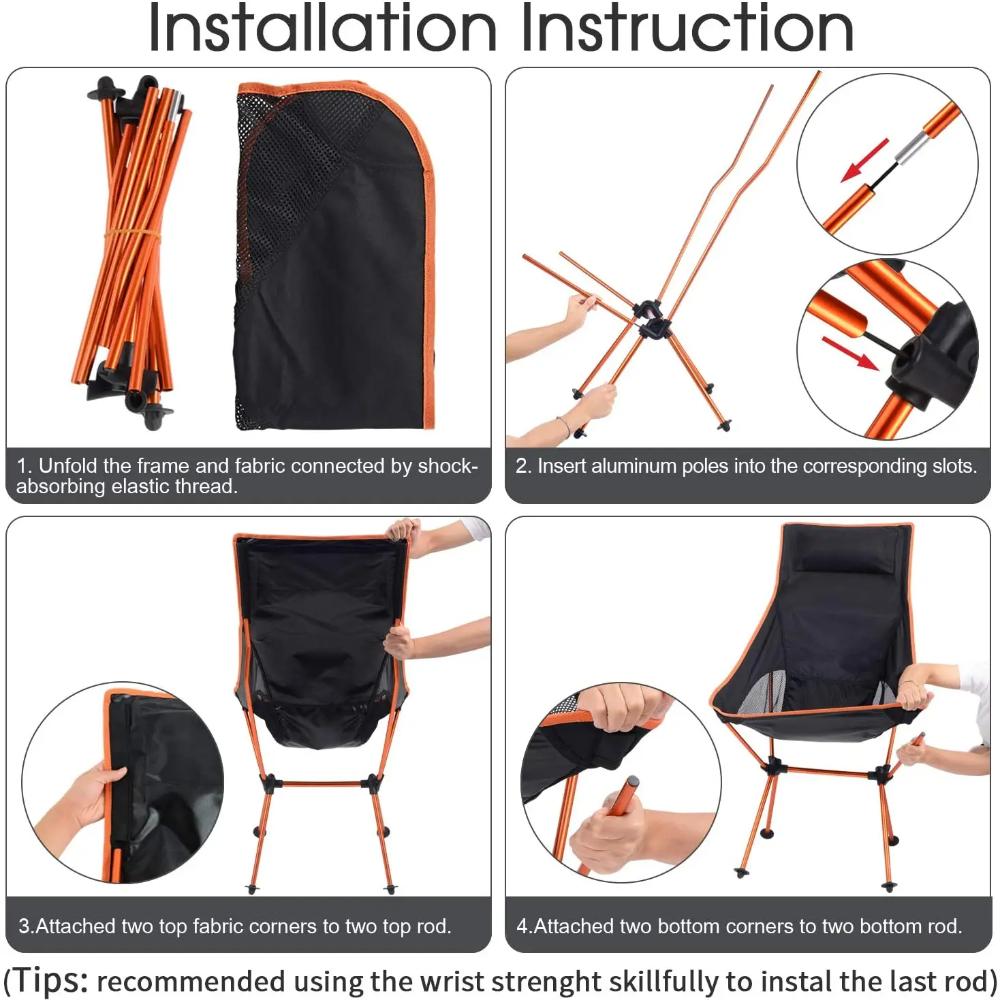 Installation Instruction

1. Unfold the frame and fabric connected by shock-absorbing elastic thread.

2. Insert aluminum poles into the corresponding slots.

3.Attached two top fabric corners to two top rod.

4.Attached two bottom corners to two bottom rod.

(Tips: recommended using the wrist strenght skillfully to instal the last rod)