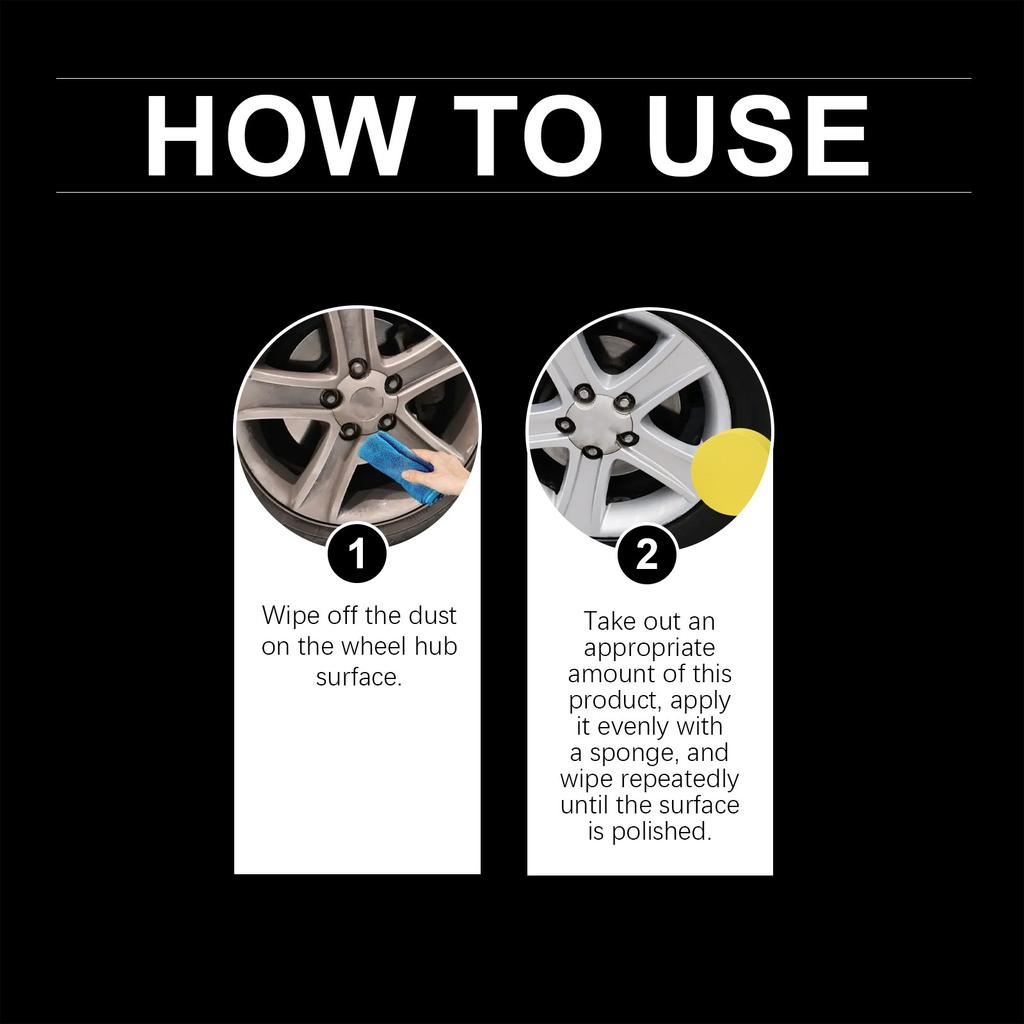 HOW TO USE

1

Wipe off the dust on the wheel hub surface.

2

Take out an appropriate amount of this product, apply it evenly with a sponge, and wipe repeatedly until the surface is polished.