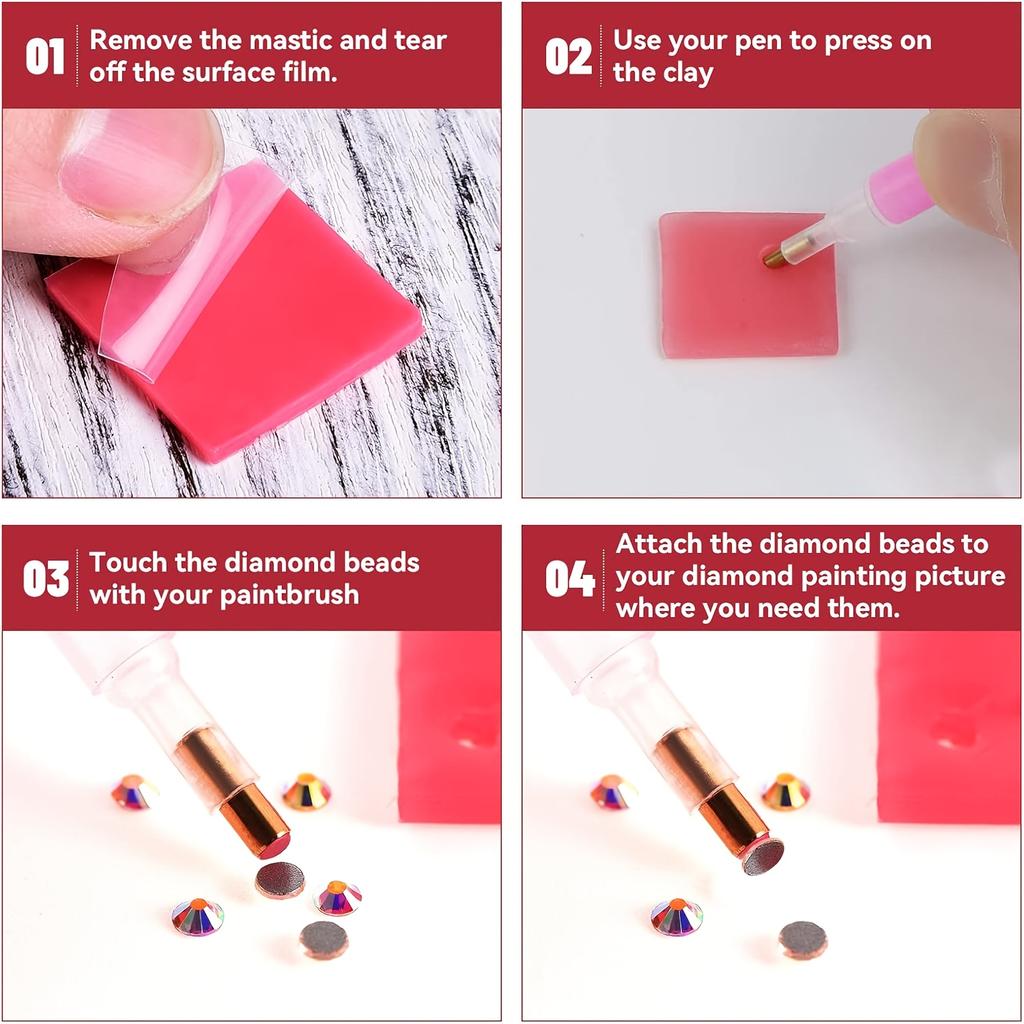 01 Remove the mastic and tear off the surface film.

02 Use your pen to press on the clay

03 Touch the diamond beads with your paintbrush

04 Attach the diamond beads to your diamond painting picture where you need them.