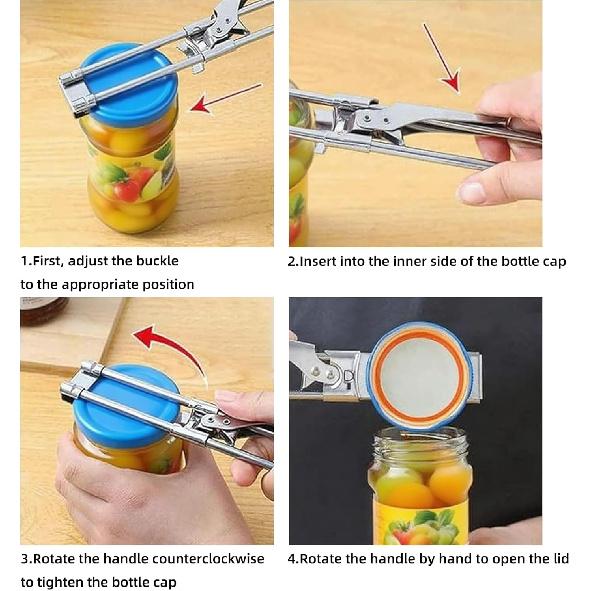 1.First, adjust the buckle to the appropriate position

2.Insert into the inner side of the bottle cap

3.Rotate the handle counterclockwise to tighten the bottle cap

4.Rotate the handle by hand to open the lid