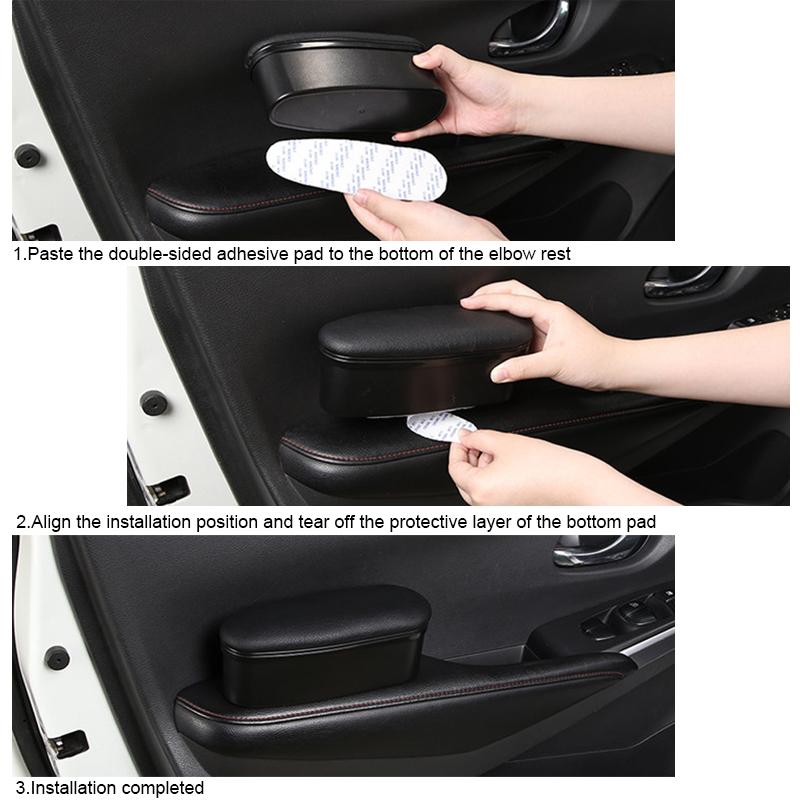 1.Paste the double-sided adhesive pad to the bottom of the elbow rest

2.Align the installation position and tear off the protective layer of the bottom pad

3.Installation completed