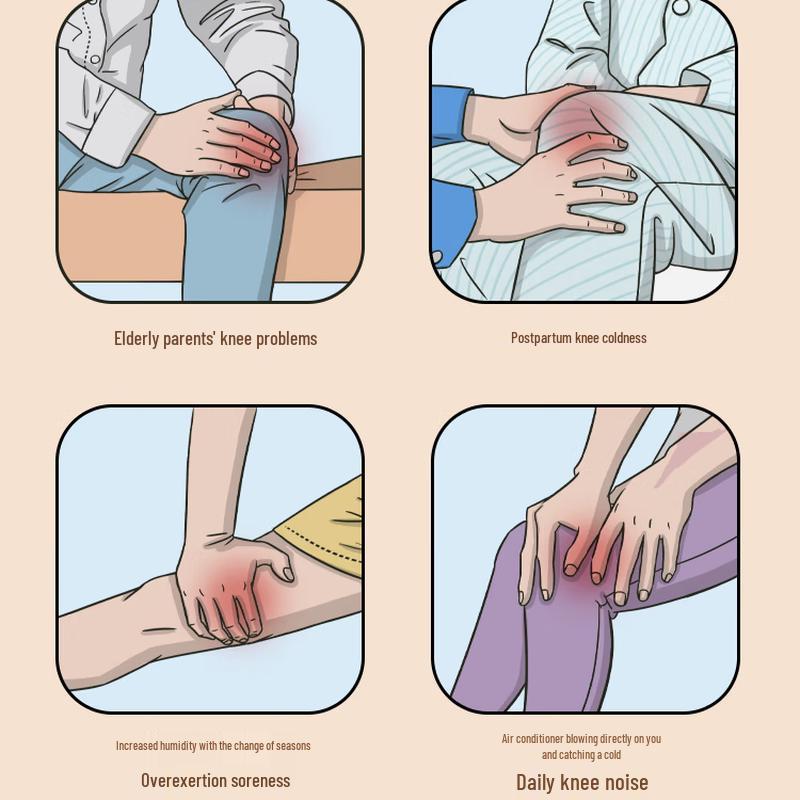 Elderly parents' knee problems

Postpartum knee coldness

Increased humidity with the change of seasons

Overexertion soreness

Air conditioner blowing directly on you and catching a cold

Daily knee noise