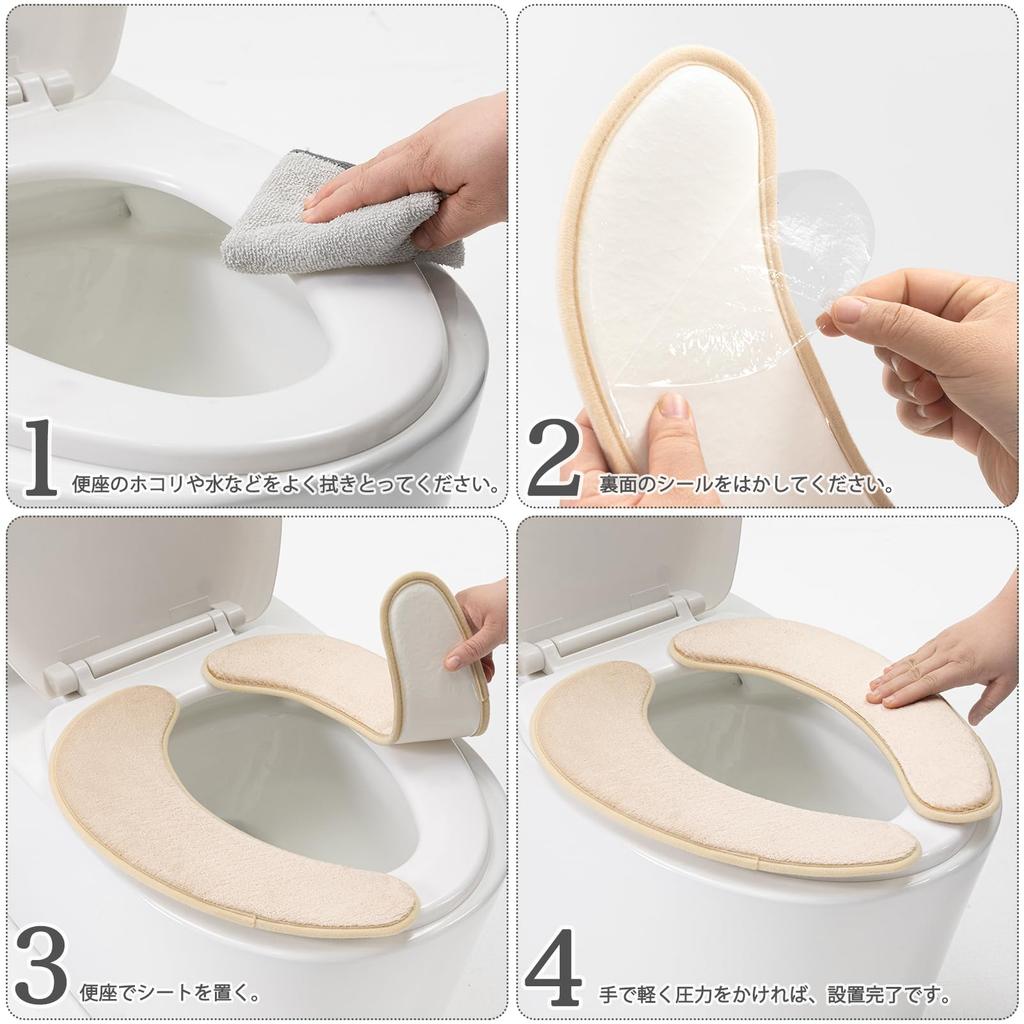 1 便座のホコリや水などをよく拭きとってください。

2 裏面のシールをはかしてください。

3 便座でシートを置く。

4 手で軽く圧力をかければ、設置完了です。