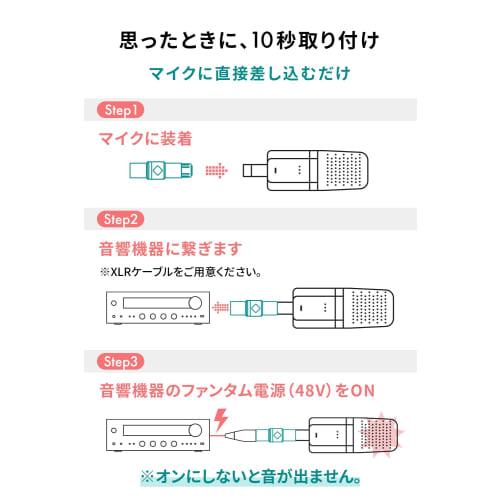 思ったときに、10秒取り付け

マイクに直接差し込むだけ

Step1

マイクに装着

Step2

音響機器に繋ぎます

※XLRケーブルをご用意ください。

Step3

音響機器のファンタム電源(48V)をON

※オンにしないと音が出ません。