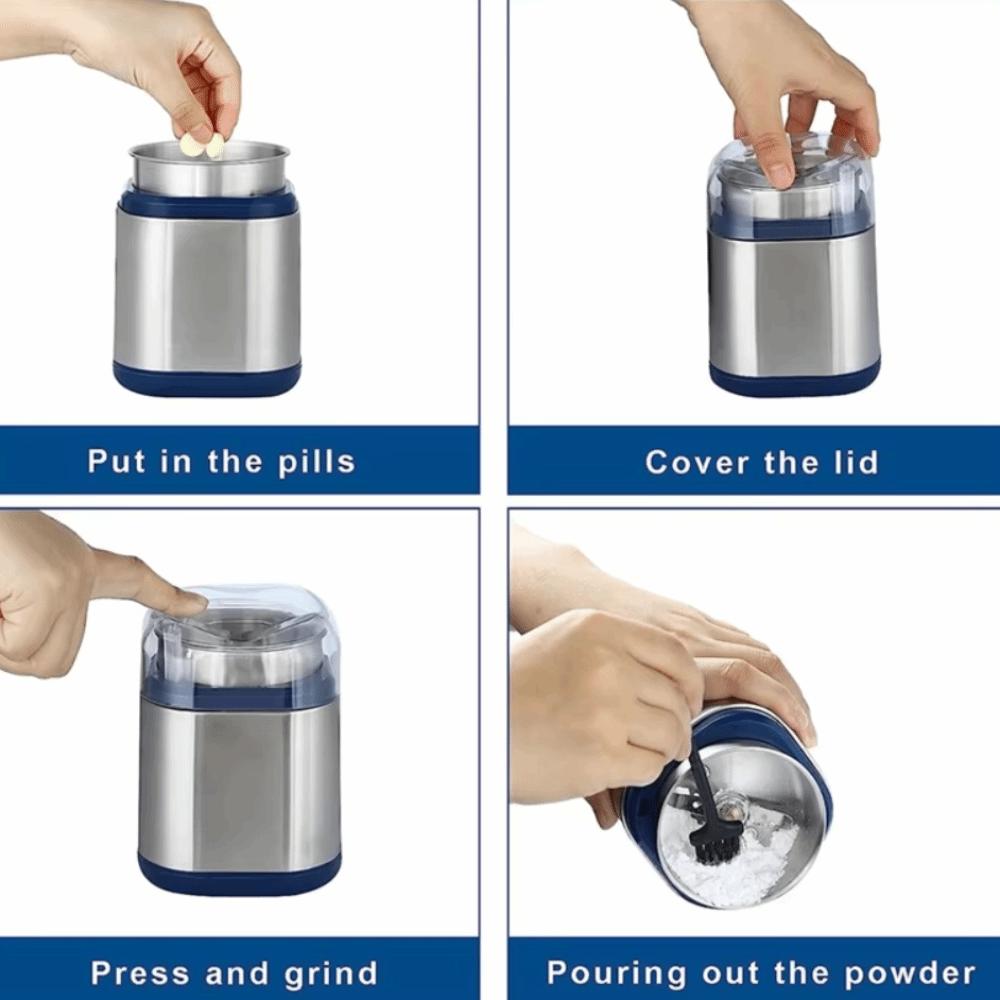 Put in the pills

Cover the lid

Press and grind

Pouring out the powder