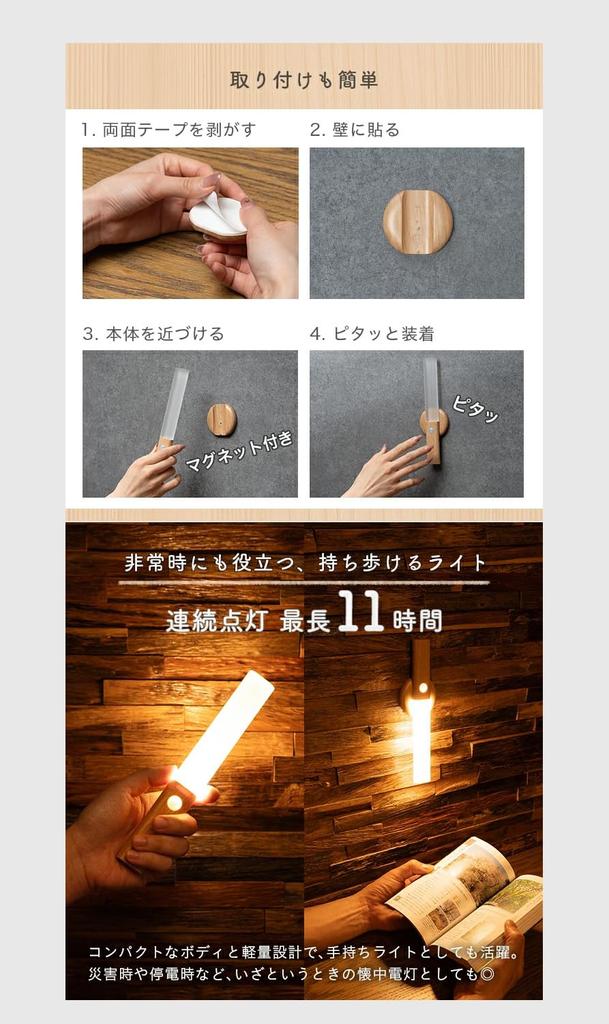 取り付けも簡単

1. 両面テープを剥がす

2. 壁に貼る

3. 本体を近づける

マグネット付き

4. ピタッと装着

ピタッ

非常時にも役立つ、持ち歩けるライト

連続点灯 最長11時間

コンパクトなボディと軽量設計で、手持ちライトとしても活躍。
災害時や停電時など、いざというときの懐中電灯としても◎