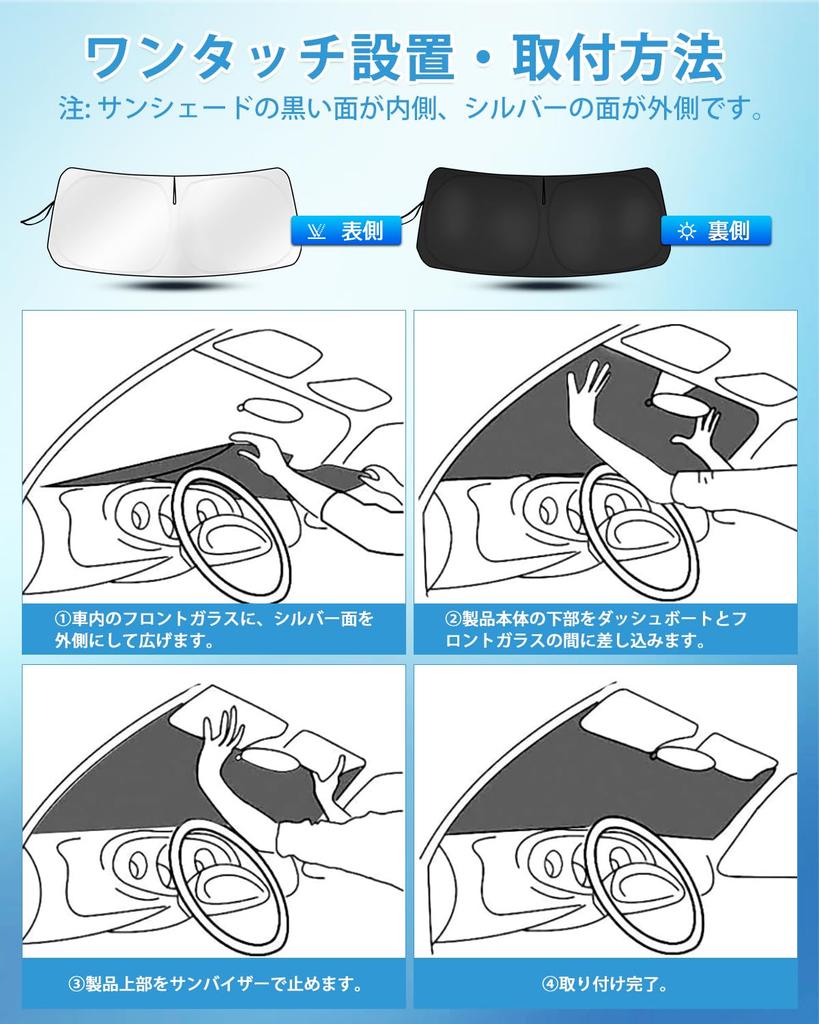 ワンタッチ設置・取付方法
注: サンシェードの黒い面が内側、シルバーの面が外側です。

表側

裏側

①車内のフロントガラスに、シルバー面を外側にして広げます。

②製品本体の下部をダッシュボートとフロントガラスの間に差し込みます。

③製品上部をサンバイザーで止めます。

④取り付け完了。