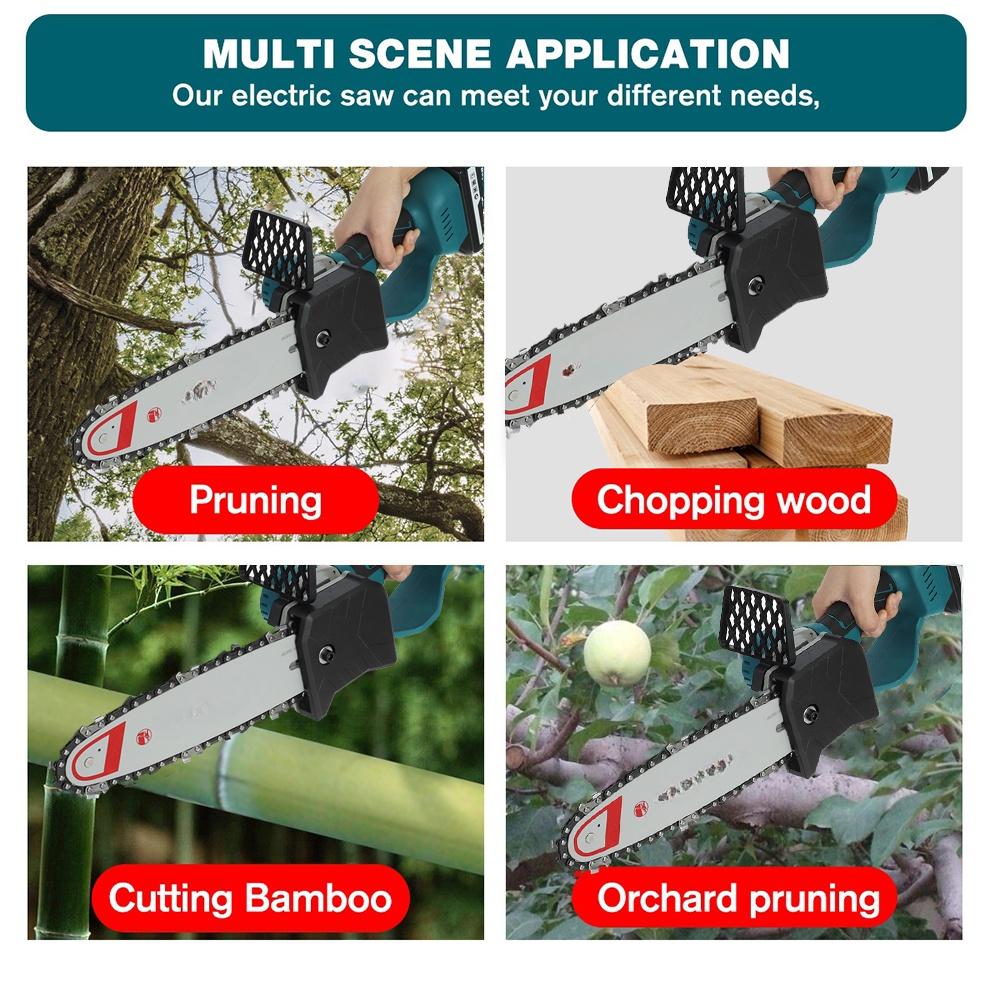 MULTI SCENE APPLICATION
Our electric saw can meet your different needs,

Pruning

Chopping wood

Cutting Bamboo

Orchard pruning