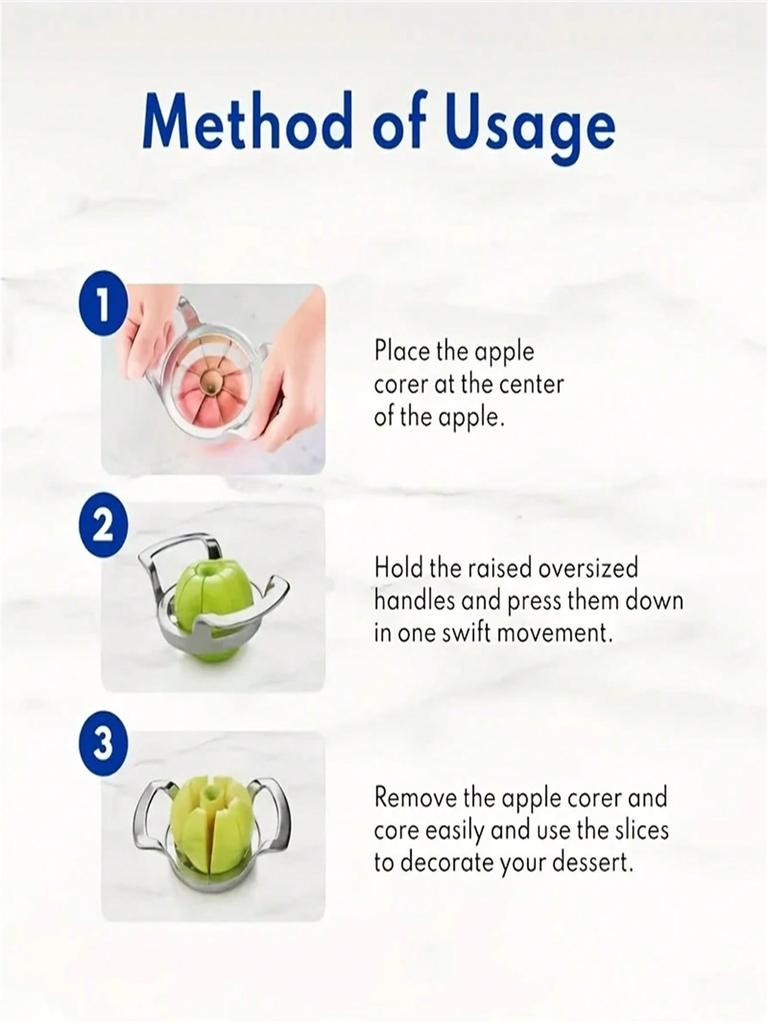 Method of Usage

1

Place the apple corer at the center of the apple.

2

Hold the raised oversized handles and press them down in one swift movement.

3

Remove the apple corer and core easily and use the slices to decorate your dessert.