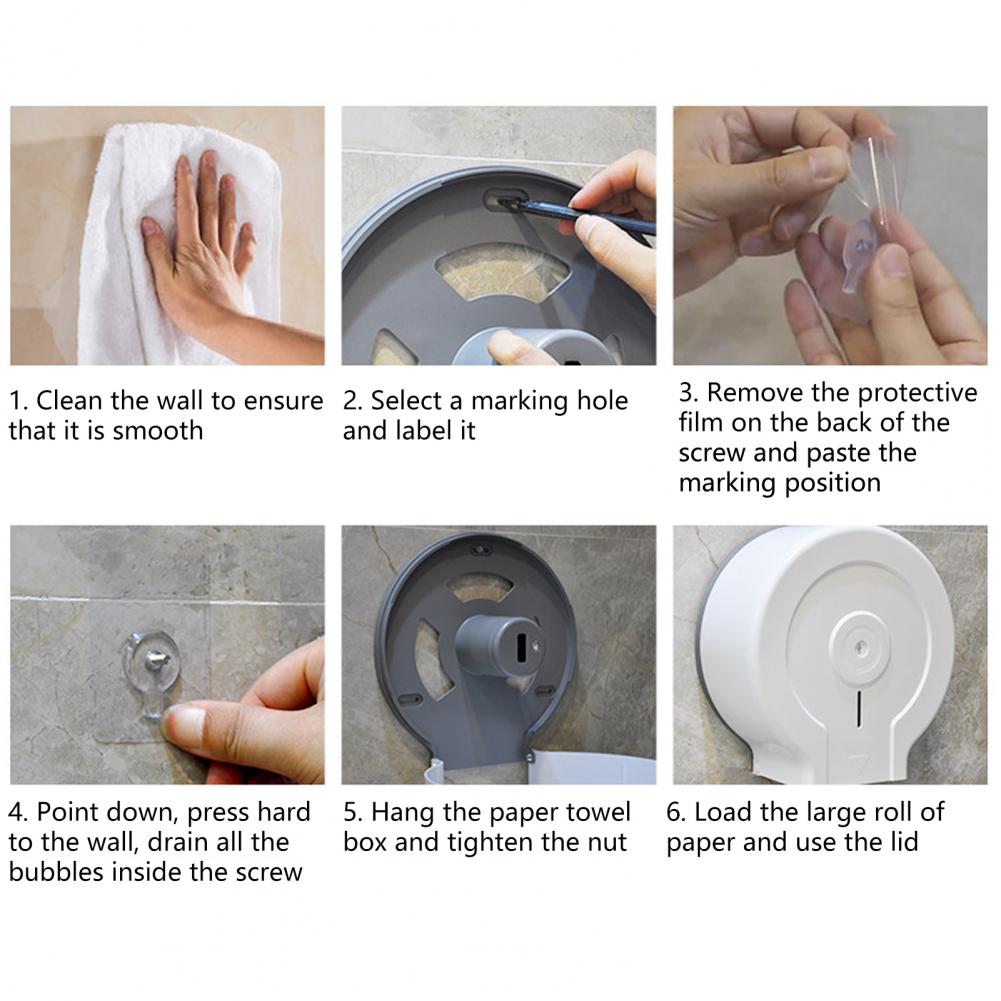 1. Clean the wall to ensure that it is smooth

2. Select a marking hole and label it

3. Remove the protective film on the back of the screw and paste the marking position

4. Point down, press hard to the wall, drain all the bubbles inside the screw

5. Hang the paper towel box and tighten the nut

6. Load the large roll of paper and use the lid