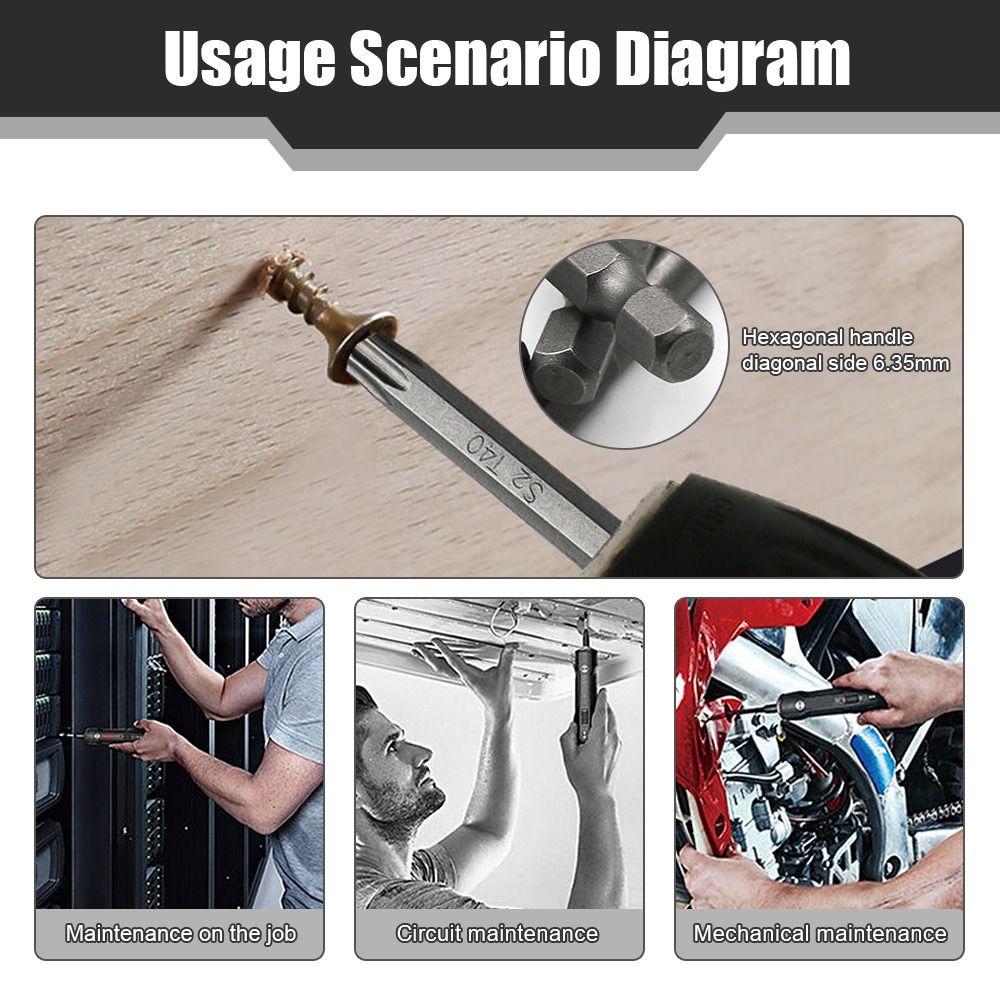 Usage Scenario Diagram

S2 T40

Hexagonal handle diagonal side 6.35mm

Maintenance on the job

Circuit maintenance

Mechanical maintenance