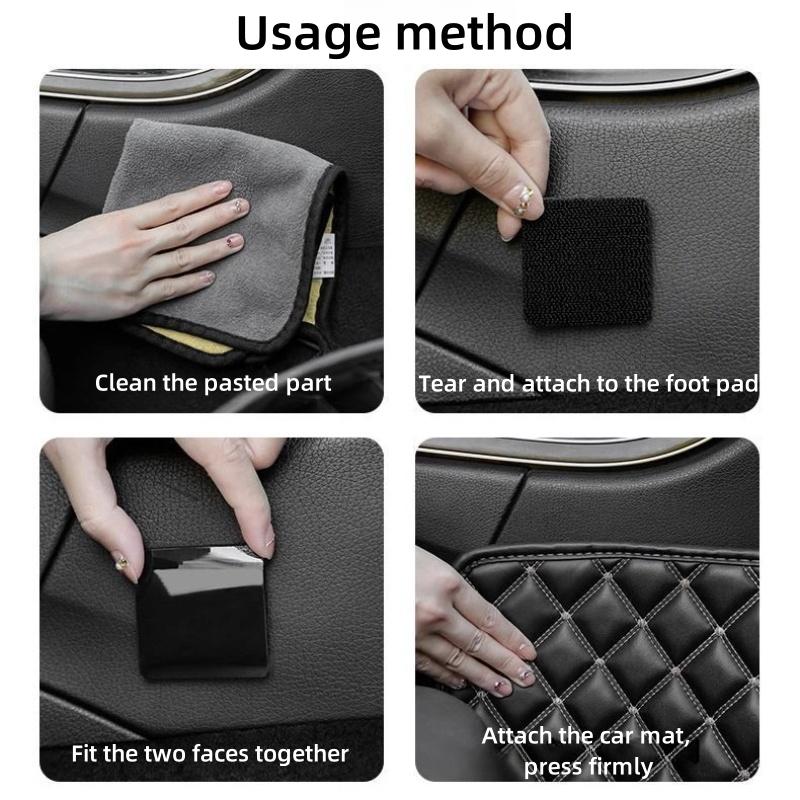 Usage method

Clean the pasted part

Tear and attach to the foot pad

Fit the two faces together

Attach the car mat, press firmly