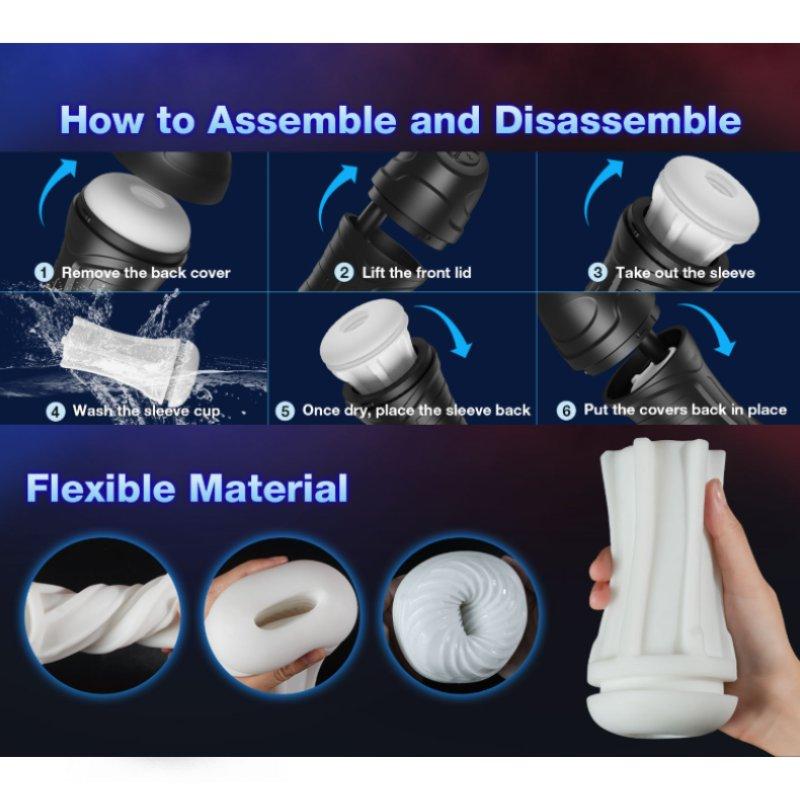 How to Assemble and Disassemble

1 Remove the back cover

2 Lift the front lid

3 Take out the sleeve

4 Wash the sleeve cup

5 Once dry, place the sleeve back

6 Put the covers back in place

Flexible Material