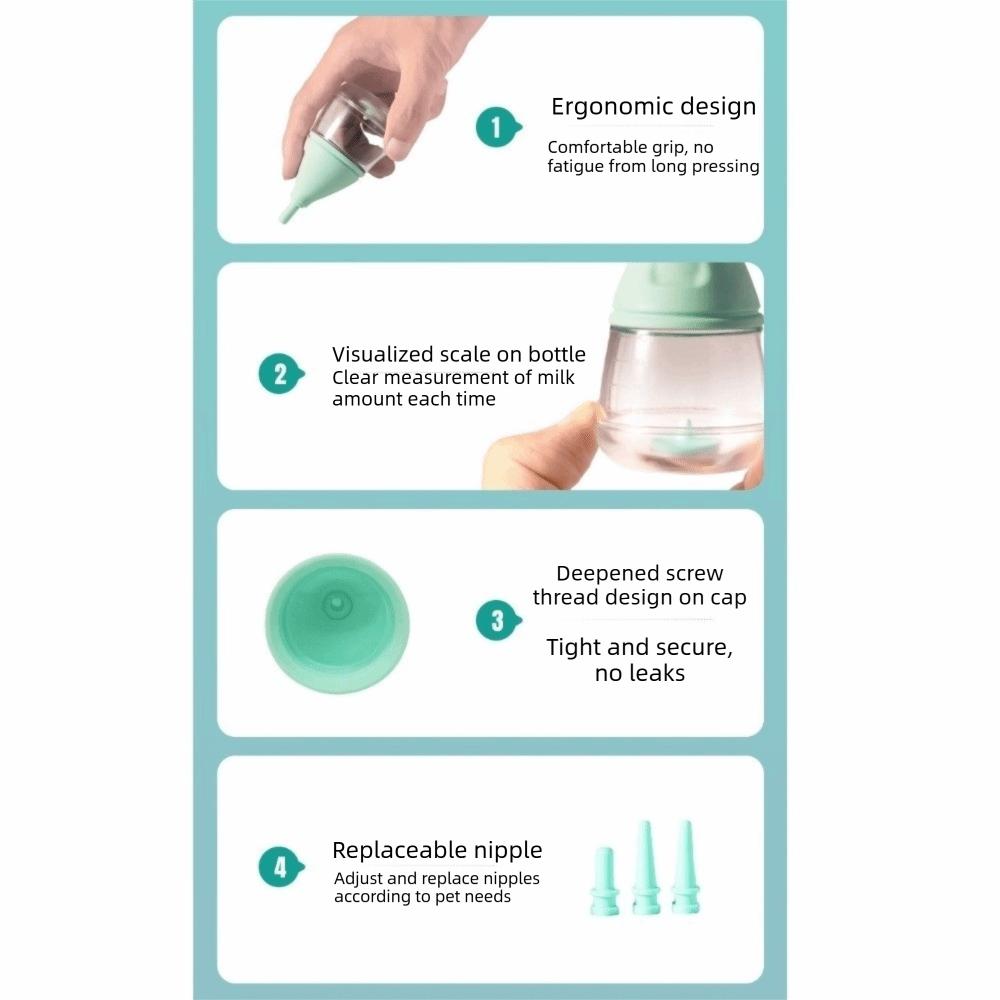 1

Ergonomic design

Comfortable grip, no fatigue from long pressing

2

Visualized scale on bottle
Clear measurement of milk amount each time

3

Deepened screw thread design on cap

Tight and secure, no leaks

4

Replaceable nipple

Adjust and replace nipples according to pet needs