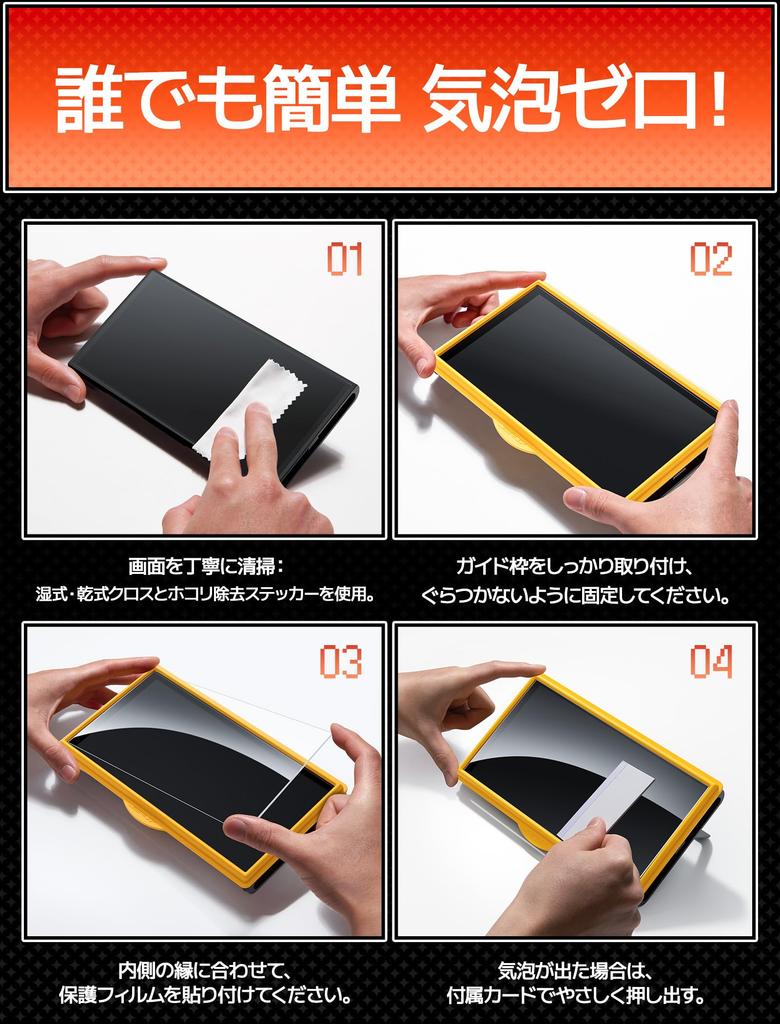 誰でも簡単 気泡ゼロ!

01

画面を丁寧に清掃:
湿式・乾式クロスとホコリ除去ステッカーを使用。

02

ガイド枠をしっかり取り付け、
ぐらつかないように固定してください。

03

内側の縁に合わせて、
保護フィルムを貼り付けてください。

04

気泡が出た場合は、
付属カードでやさしく押し出す。