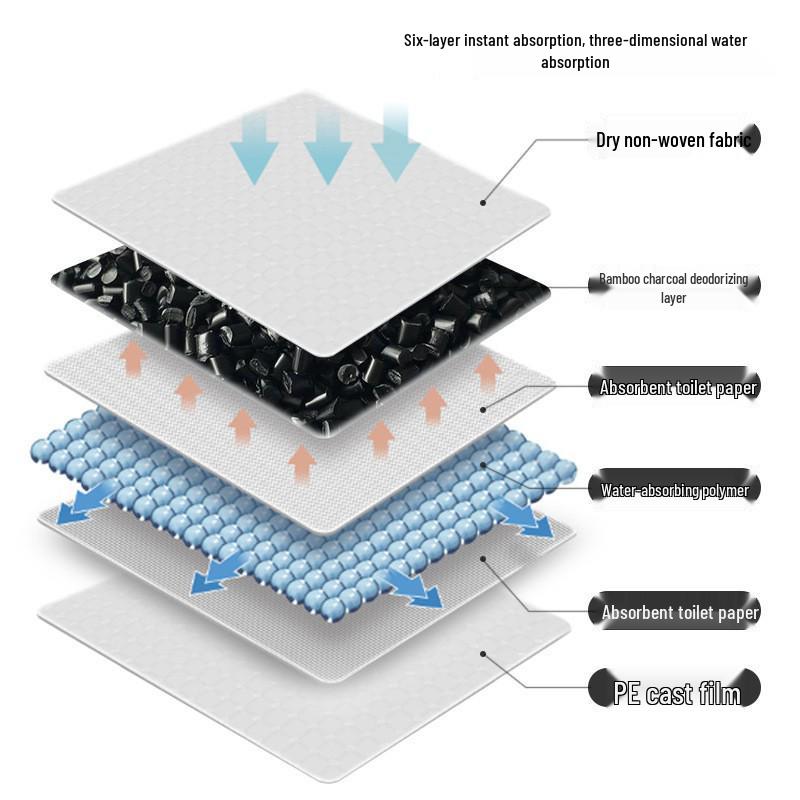 Six-layer instant absorption, three-dimensional water absorption

Dry non-woven fabric

Bamboo charcoal deodorizing layer

Absorbent toilet paper

Water-absorbing polymer

Absorbent toilet paper

PE cast film