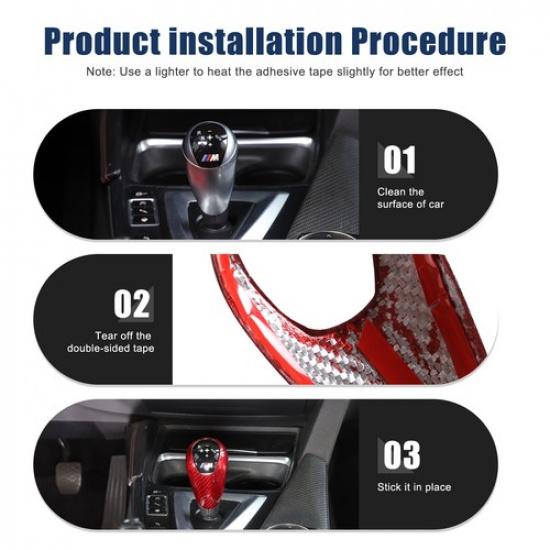 Product installation Procedure

Note: Use a lighter to heat the adhesive tape slightly for better effect

M

01

Clean the surface of car

02

Tear off the double-sided tape

03

Stick it in place