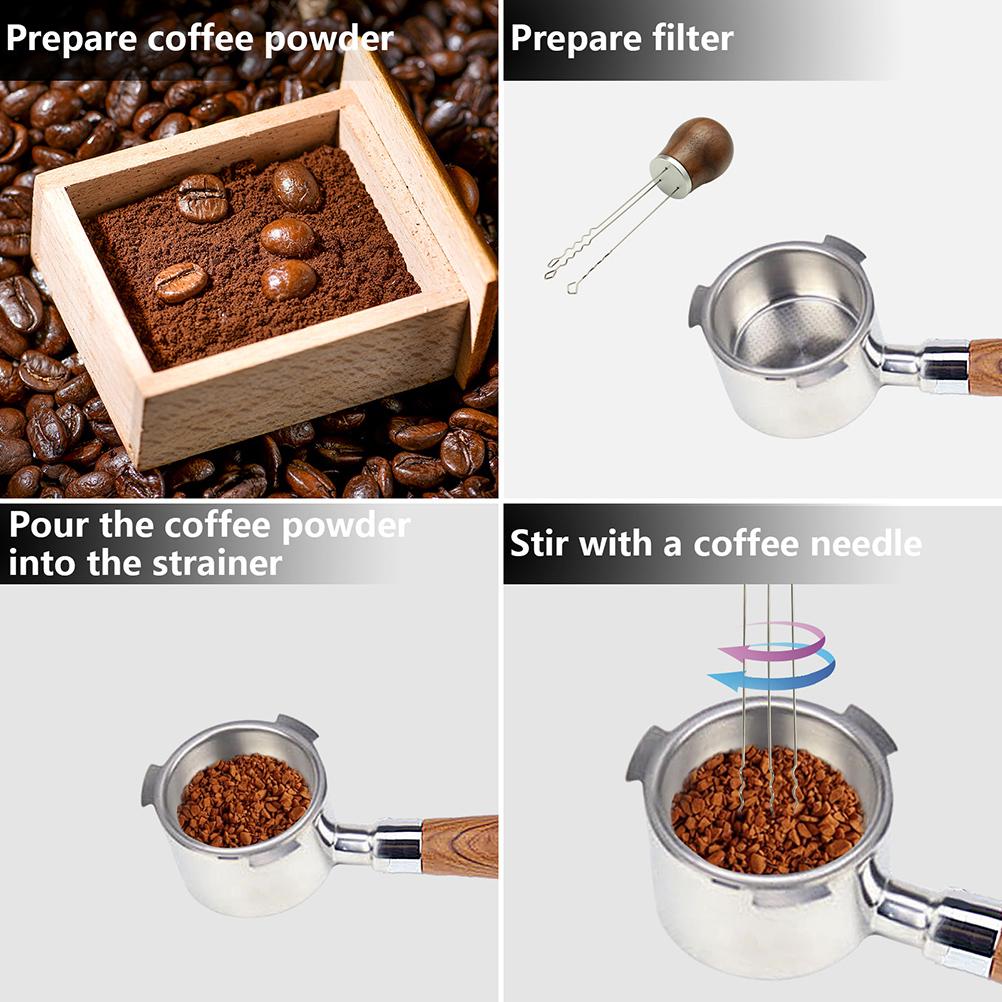 Prepare coffee powder

Prepare filter

Pour the coffee powder into the strainer

Stir with a coffee needle