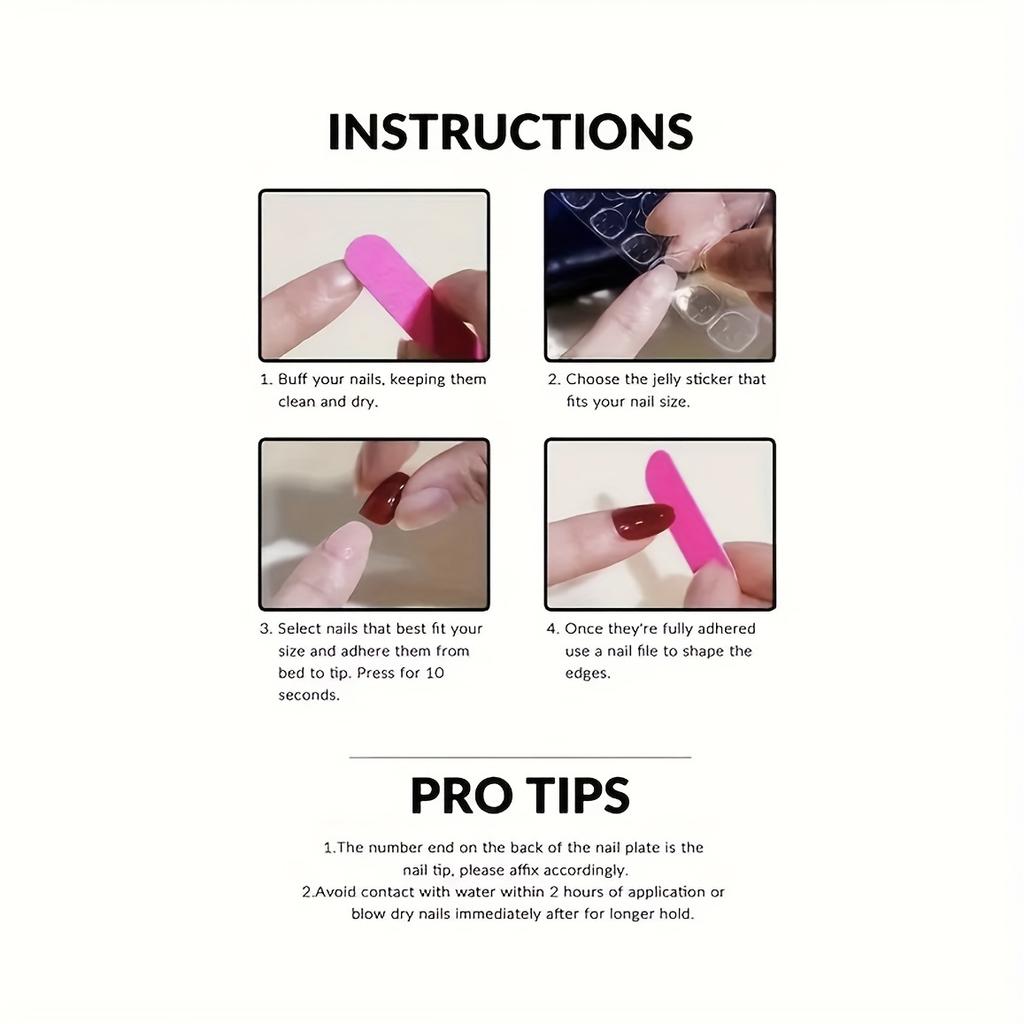 INSTRUCTIONS

1. Buff your nails, keeping them clean and dry.

2. Choose the jelly sticker that fits your nail size.

3. Select nails that best fit your size and adhere them from bed to tip. Press for 10 seconds.

4. Once they're fully adhered use a nail file to shape the edges.

PRO TIPS

1.The number end on the back of the nail plate is the nail tip, please affix accordingly.
2.Avoid contact with water within 2 hours of application or blow dry nails immediately after for longer hold.