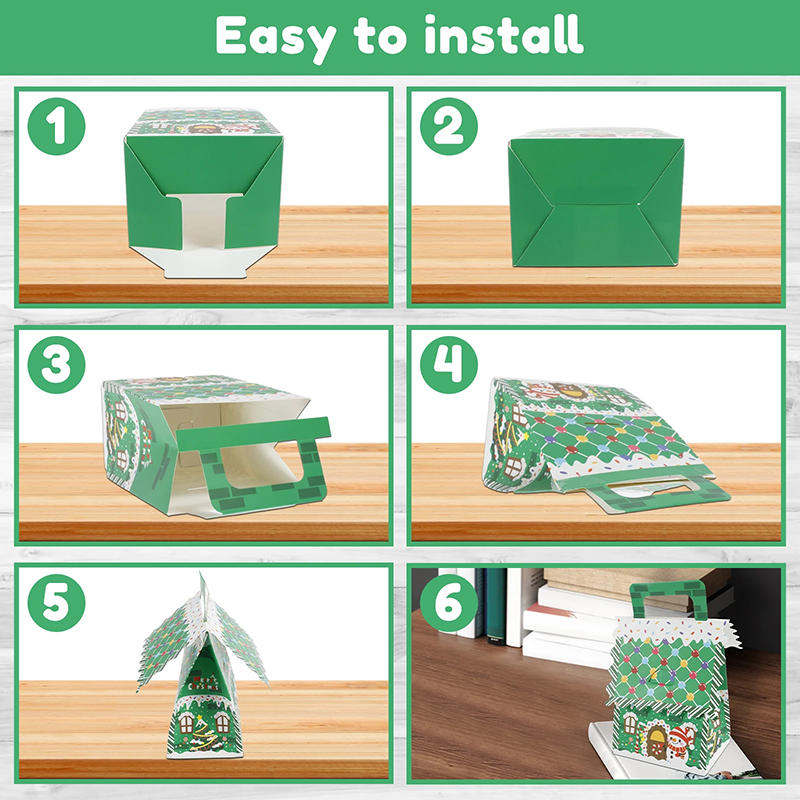 Easy to install

1

2

3

4

5

6