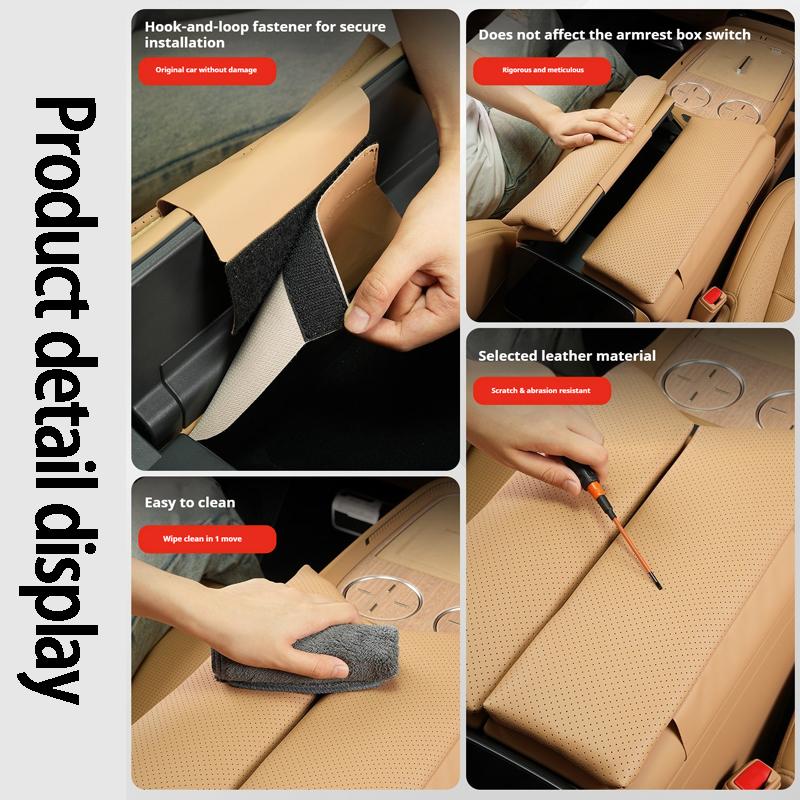 Product detail display

Hook-and-loop fastener for secure installation

Original car without damage

Easy to clean

Wipe clean in 1 move

Does not affect the armrest box switch

Rigorous and meticulous

Selected leather material

Scratch & abrasion resistant