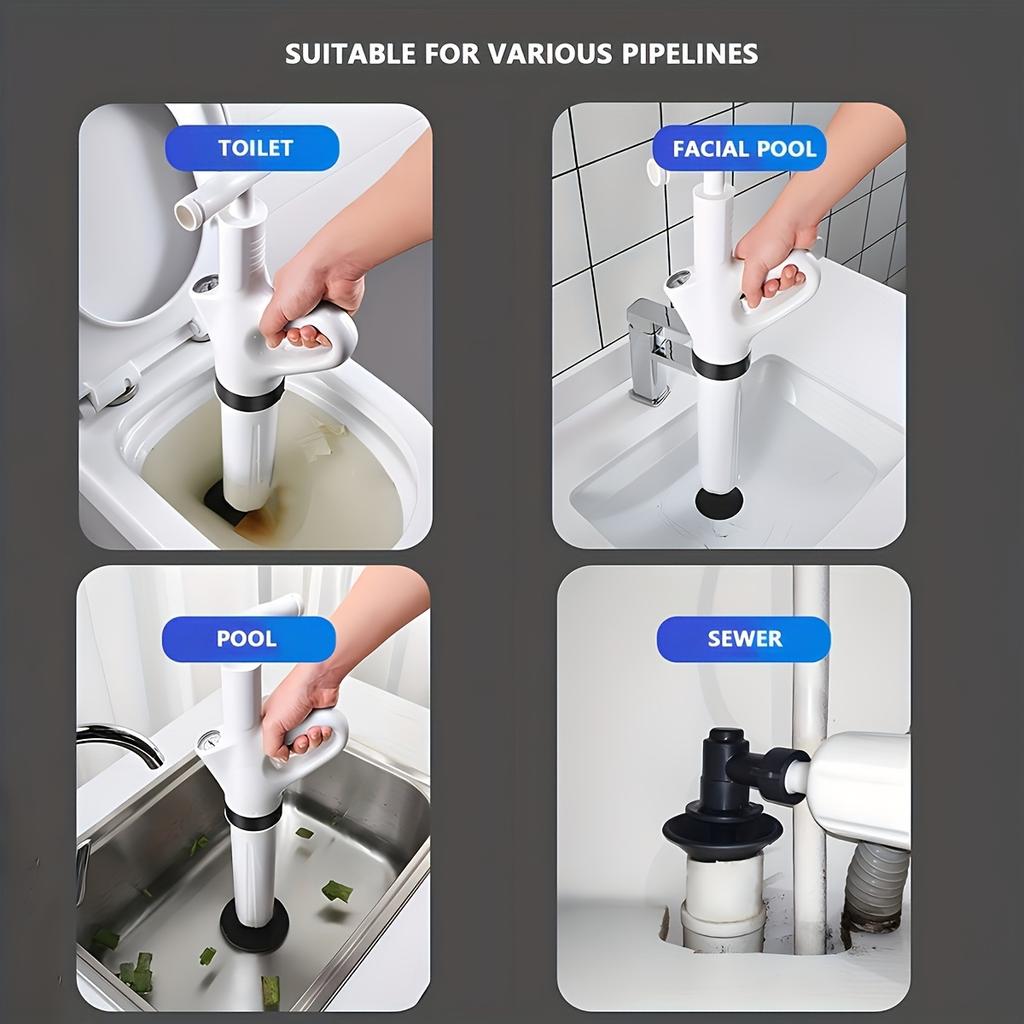 SUITABLE FOR VARIOUS PIPELINES

TOILET

FACIAL POOL

POOL

SEWER