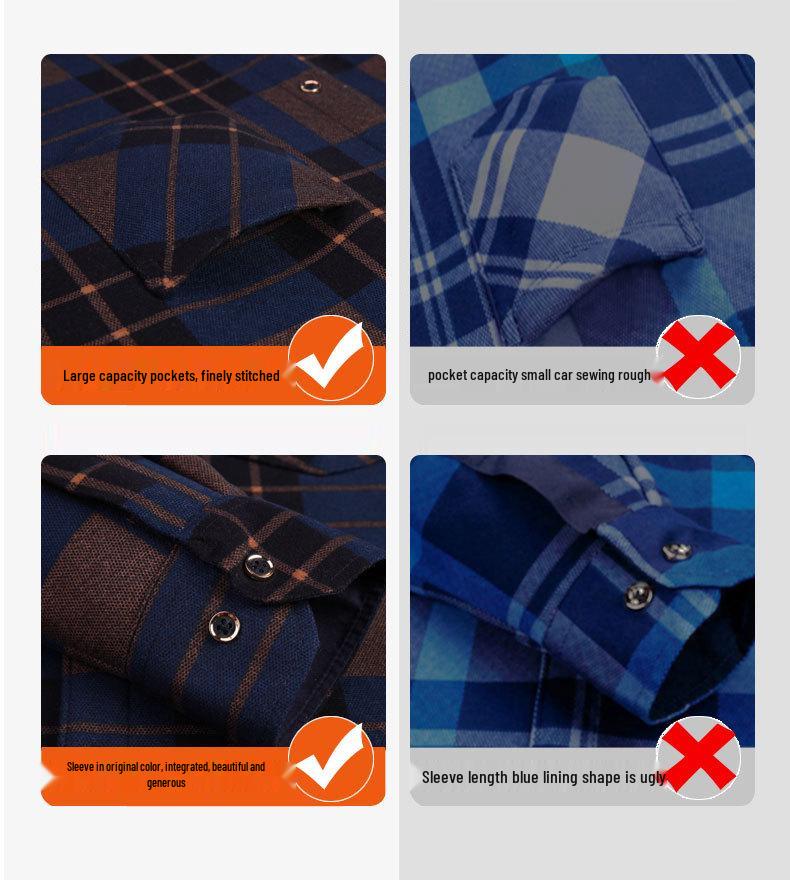 Large capacity pockets, finely stitched

pocket capacity small car sewing rough

Sleeve in original color, integrated, beautiful and generous

Sleeve length blue lining shape is ugly