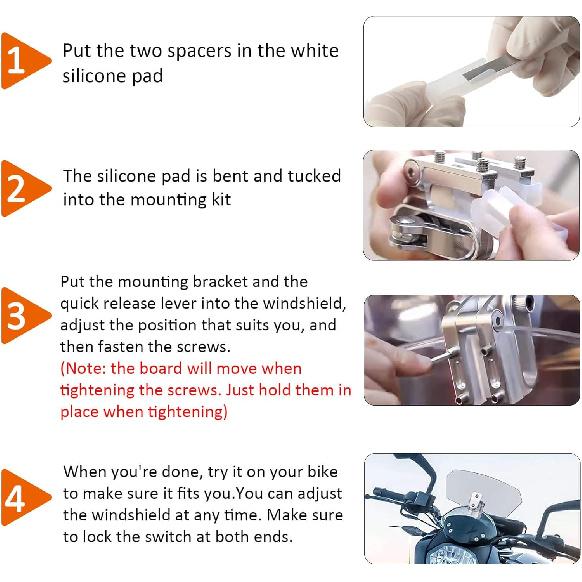 1

Put the two spacers in the white silicone pad

2

The silicone pad is bent and tucked into the mounting kit

3

Put the mounting bracket and the quick release lever into the windshield, adjust the position that suits you, and then fasten the screws.
(Note: the board will move when tightening the screws. Just hold them in place when tightening)

4

When you're done, try it on your bike to make sure it fits you.You can adjust the windshield at any time. Make sure to lock the switch at both ends.