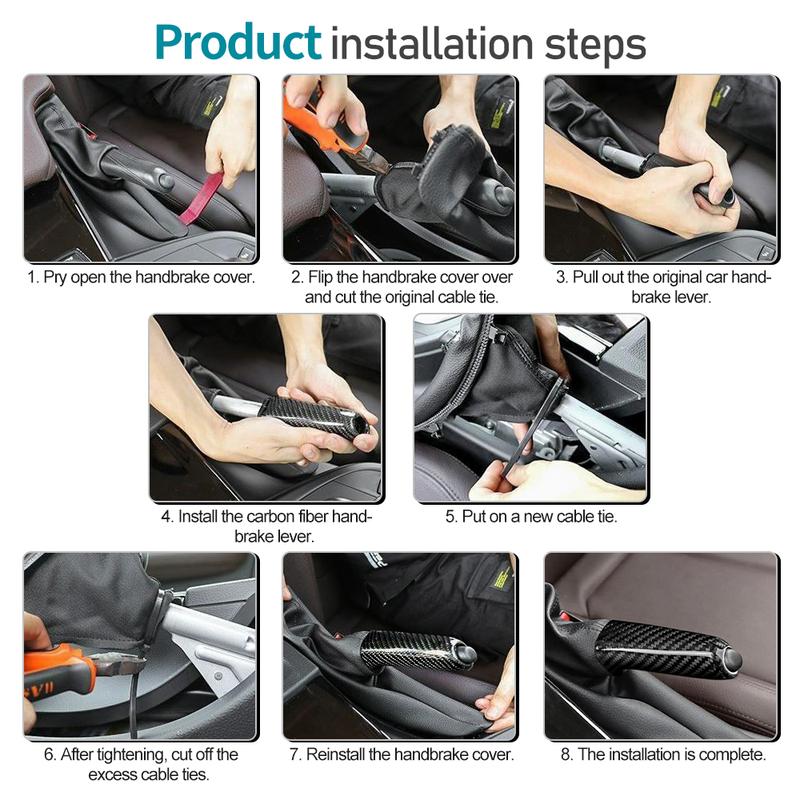 Product installation steps

1. Pry open the handbrake cover.

2. Flip the handbrake cover over and cut the original cable tie.

3. Pull out the original car handbrake lever.

4. Install the carbon fiber handbrake lever.

5. Put on a new cable tie.

6. After tightening, cut off the excess cable ties.

7. Reinstall the handbrake cover.

8. The installation is complete.