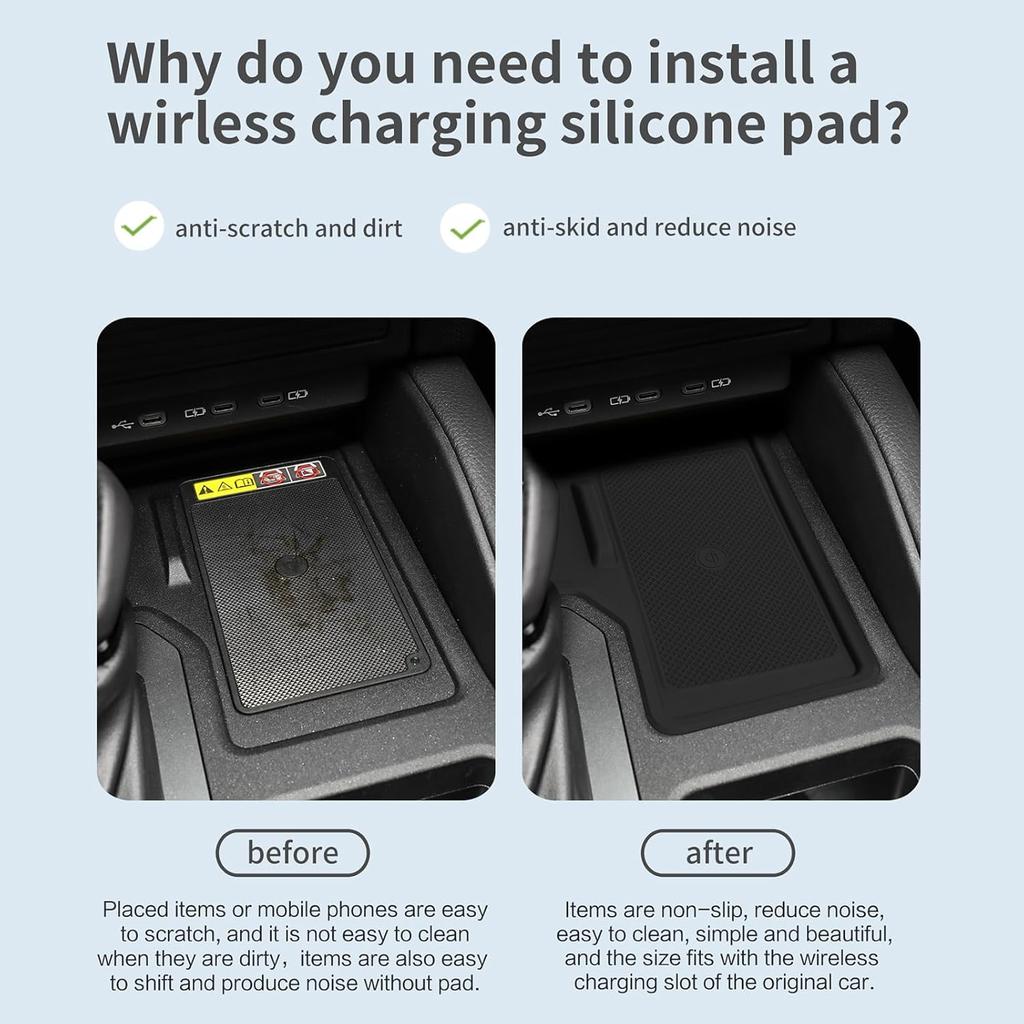 Why do you need to install a wireless charging silicone pad?

anti-scratch and dirt

anti-skid and reduce noise

before

Placed items or mobile phones are easy to scratch, and it is not easy to clean when they are dirty，items are also easy to shift and produce noise without pad.

after

Items are non-slip, reduce noise, easy to clean, simple and beautiful, and the size fits with the wireless charging slot of the original car.