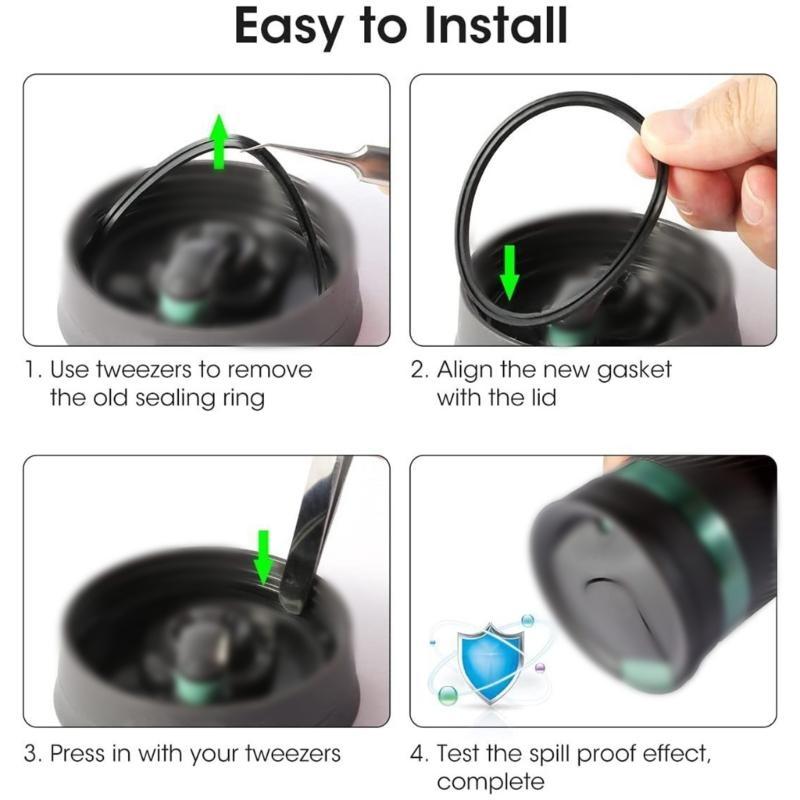 Easy to Install

1. Use tweezers to remove the old sealing ring

2. Align the new gasket with the lid

3. Press in with your tweezers

4. Test the spill proof effect, complete