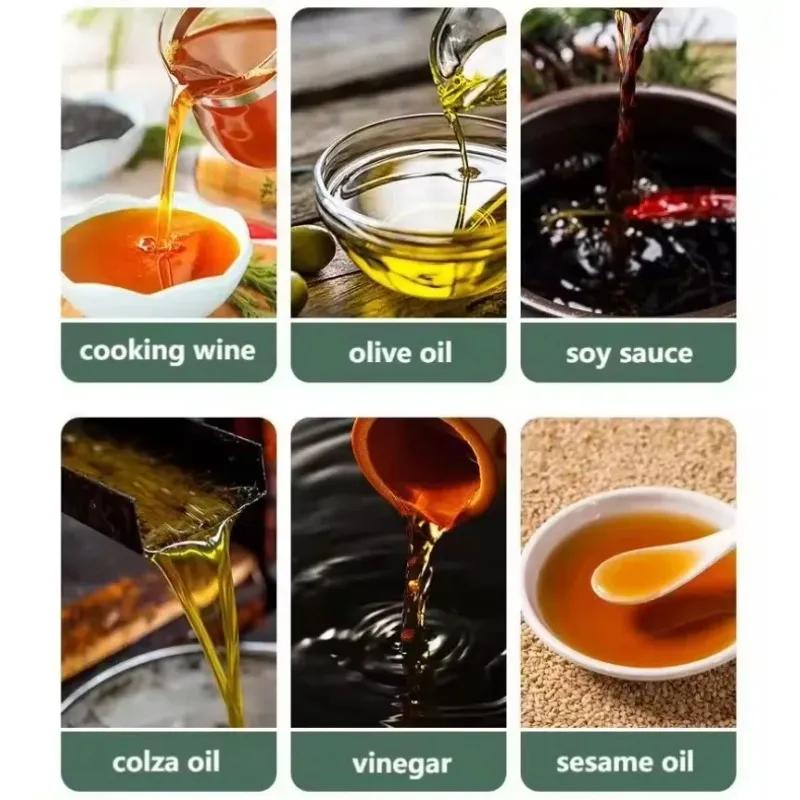 cooking wine

olive oil

soy sauce

colza oil

vinegar

sesame oil