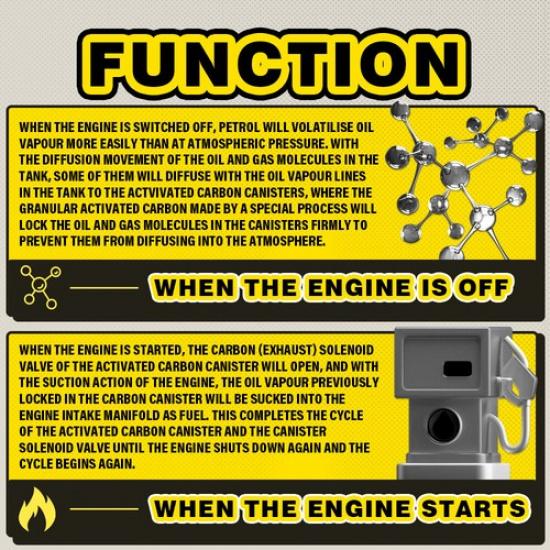 FUNCTION

WHEN THE ENGINE IS SWITCHED OFF, PETROL WILL VOLATILISE OIL VAPOUR MORE EASILY THAN AT ATMOSPHERIC PRESSURE. WITH THE DIFFUSION MOVEMENT OF THE OIL AND GAS MOLECULES IN THE TANK, SOME OF THEM WILL DIFFUSE WITH THE OIL VAPOUR LINES IN THE TANK TO THE ACTVIVATED CARBON CANISTERS, WHERE THE GRANULAR ACTIVATED CARBON MADE BY A SPECIAL PROCESS WILL LOCK THE OIL AND GAS MOLECULES IN THE CANISTERS FIRMLY TO PREVENT THEM FROM DIFFUSING INTO THE ATMOSPHERE.

WHEN THE ENGINE IS OFF

WHEN THE ENGINE IS STARTED, THE CARBON (EXHAUST) SOLENOID VALVE OF THE ACTIVATED CARBON CANISTER WILL OPEN, AND WITH THE SUCTION ACTION OF THE ENGINE, THE OIL VAPOUR PREVIOUSLY LOCKED IN THE CARBON CANISTER WILL BE SUCKED INTO THE ENGINE INTAKE MANIFOLD AS FUEL. THIS COMPLETES THE CYCLE OF THE ACTIVATED CARBON CANISTER AND THE CANISTER SOLENOID VALVE UNTIL THE ENGINE SHUTS DOWN AGAIN AND THE CYCLE BEGINS AGAIN.

WHEN THE ENGINE STARTS