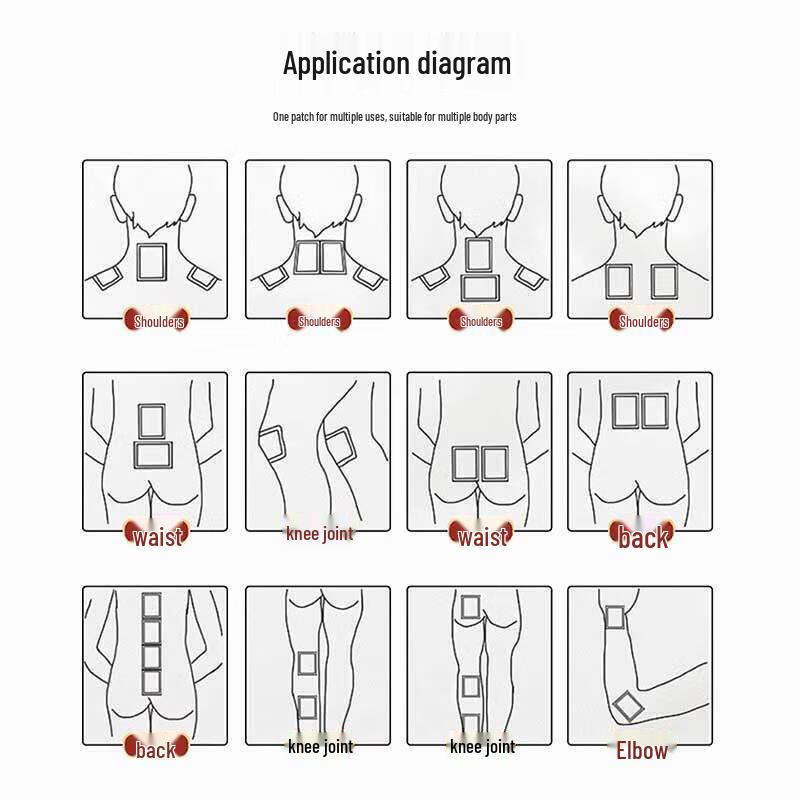 Application diagram

One patch for multiple uses, suitable for multiple body parts

Shoulders

Shoulders

Shoulders

Shoulders

waist

knee joint

waist

back

back

knee joint

knee joint

Elbow