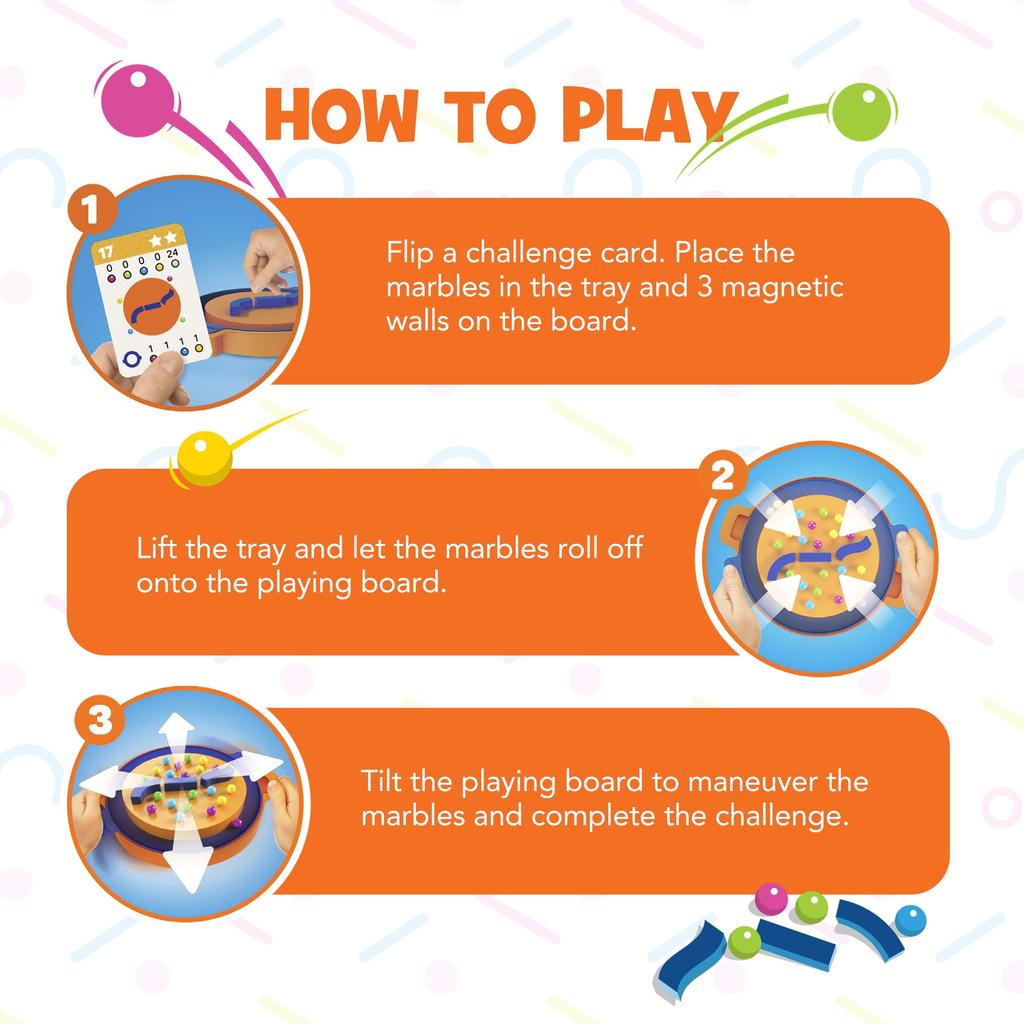 HOW TO PLAY

1

17
0 0 0 24
1 1 1 1

Flip a challenge card. Place the marbles in the tray and 3 magnetic walls on the board.

2

Lift the tray and let the marbles roll off onto the playing board.

3

Tilt the playing board to maneuver the marbles and complete the challenge.