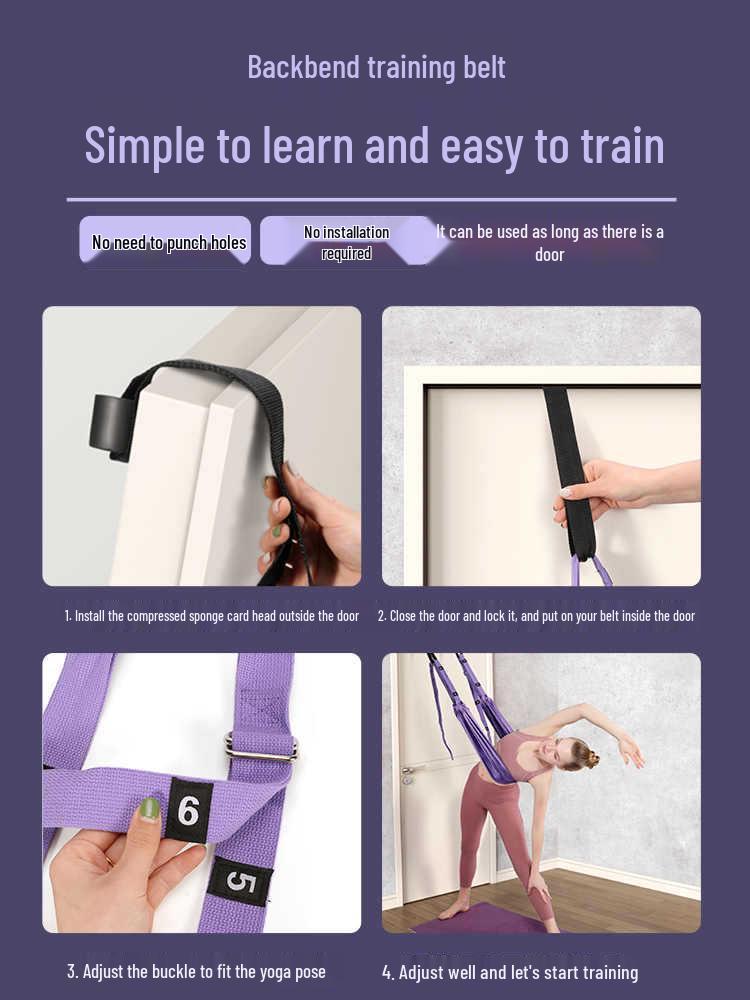 Backbend training belt

Simple to learn and easy to train

No need to punch holes

No installation required

It can be used as long as there is a door

1. Install the compressed sponge card head outside the door

2. Close the door and lock it, and put on your belt inside the door

6

5

3. Adjust the buckle to fit the yoga pose

4. Adjust well and let's start training