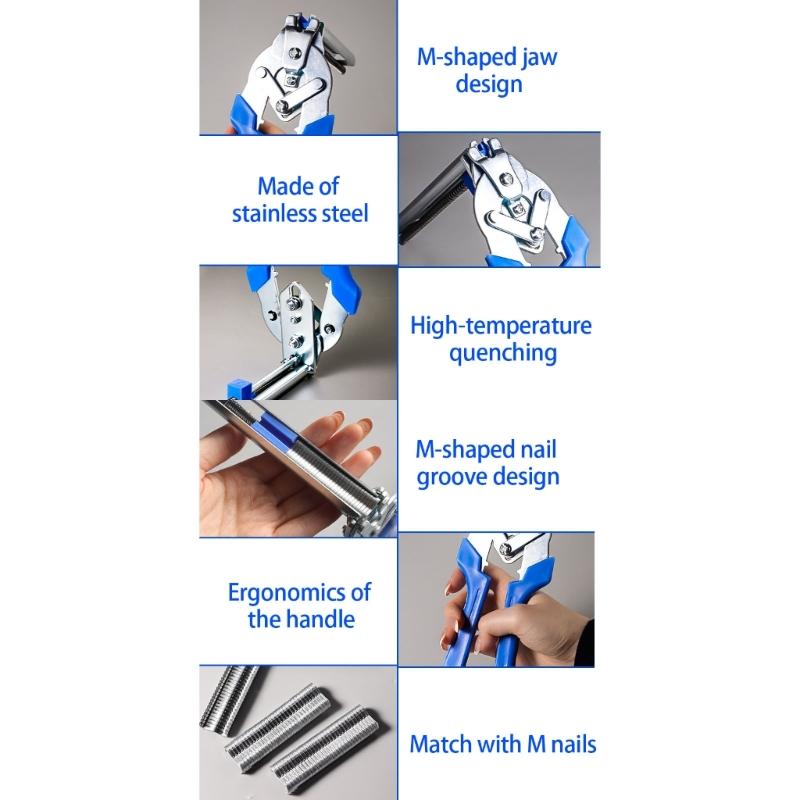 M-shaped jaw design

Made of stainless steel

High-temperature quenching

M-shaped nail groove design

Ergonomics of the handle

Match with M nails